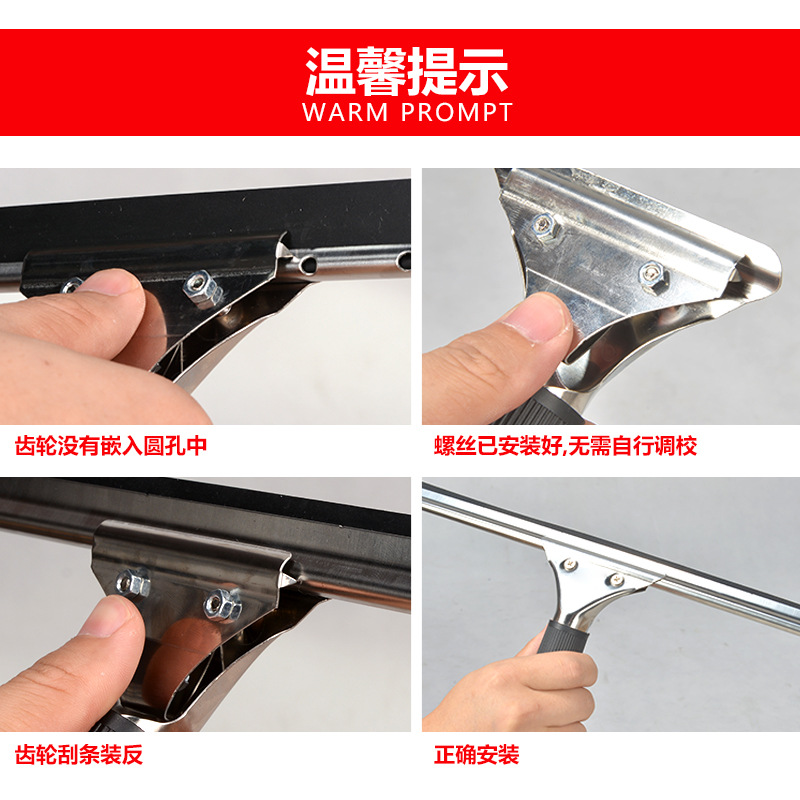 温馨提示
WARM PROMPT

齿轮没有嵌入圆孔中

螺丝已安装好,无需自行调校

齿轮刮条装反

正确安装