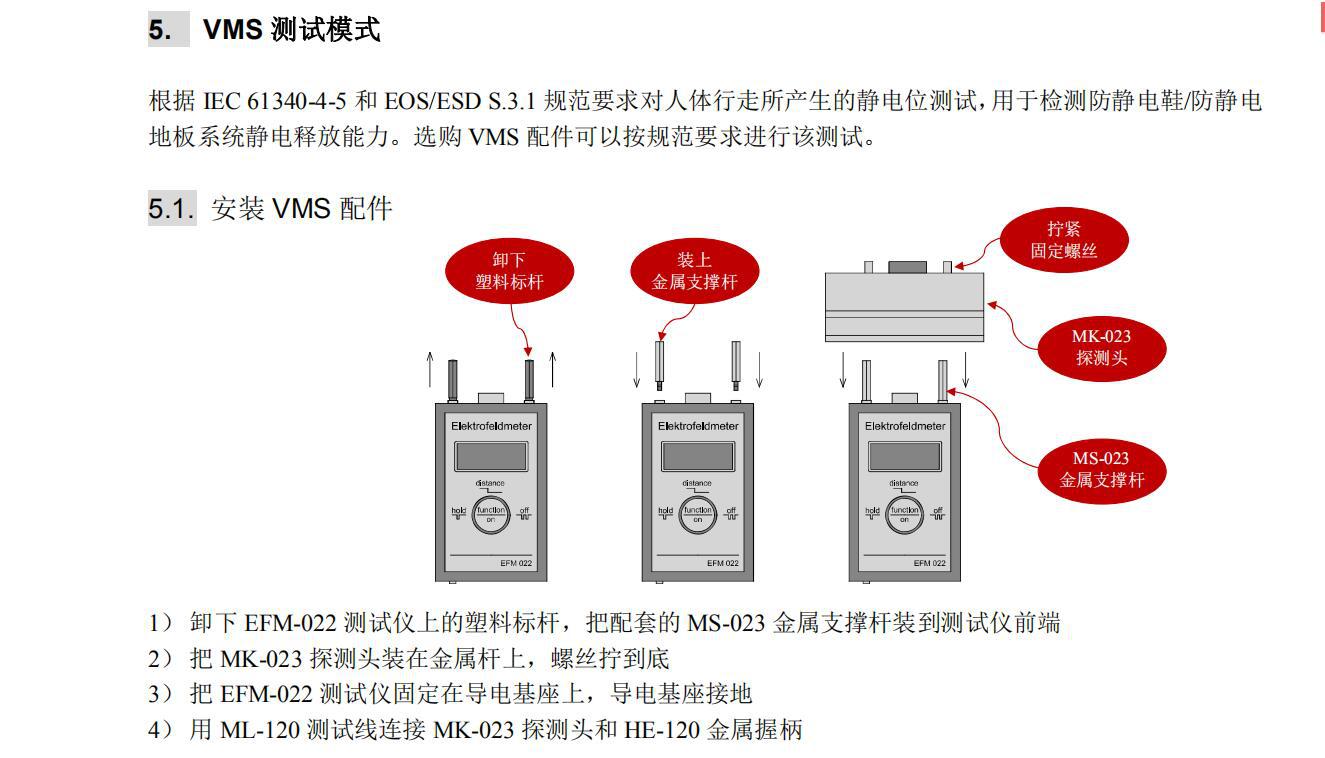 5. VMS 测试模式

根据 IEC 61340-4-5 和 EOS/ESD S.3.1 规范要求对人体行走所产生的静电位测试，用于检测防静电鞋/防静电地板系统静电释放能力。选购 VMS 配件可以按规范要求进行该测试。

5.1. 安装 VMS 配件

卸下
塑料标杆

装上
金属支撑杆

拧紧
固定螺丝

MK-023
探测头

MS-023
金属支撑杆

Elektrofeldmeter
distance
hold
function
on
off
EFM 022

Elektrofeldmeter
distance
hold
function
on
off
EFM 022

Elektrofeldmeter
distance
hold
function
on
off
EFM 022

1） 卸下 EFM-022 测试仪上的塑料标杆，把配套的 MS-023 金属支撑杆装到测试仪前端
2） 把 MK-023 探测头装在金属杆上，螺丝拧到底
3） 把 EFM-022 测试仪固定在导电基座上，导电基座接地
4） 用 ML-120 测试线连接 MK-023 探测头和 HE-120 金属握柄