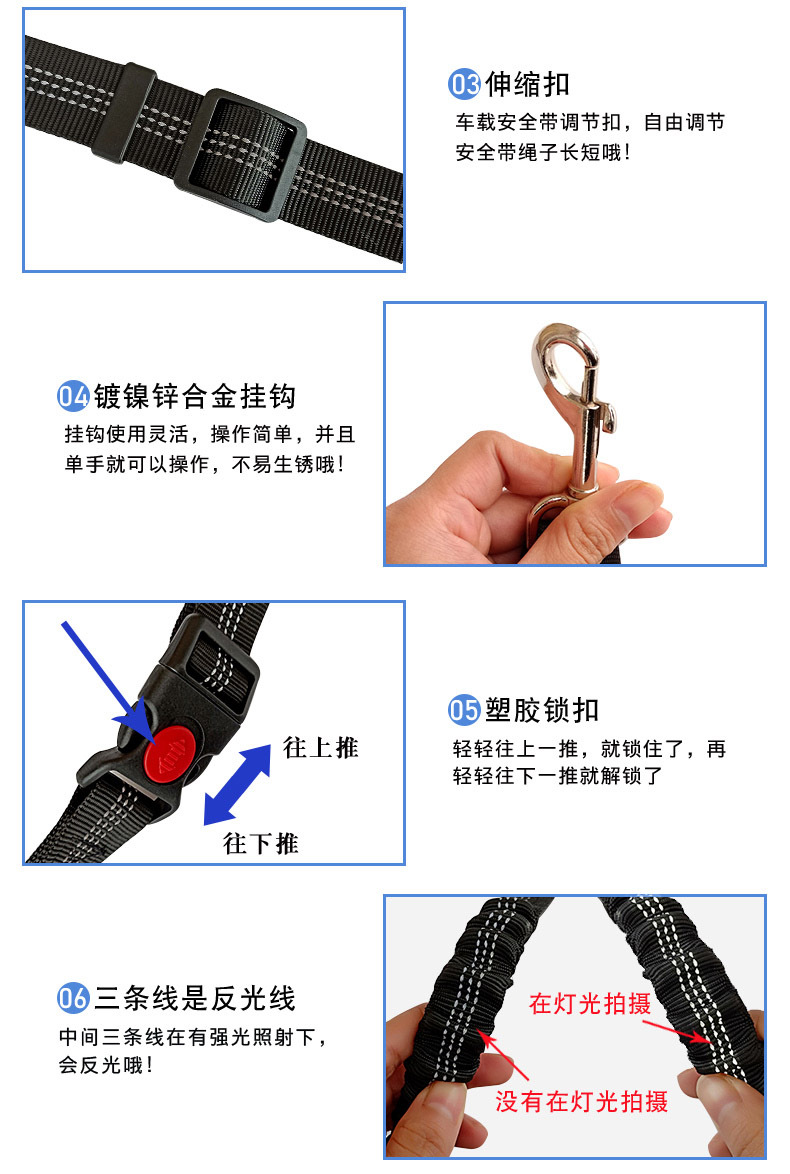 03 伸缩扣
车载安全带调节扣，自由调节安全带绳子长短哦！

04 镀镍锌合金挂钩
挂钩使用灵活，操作简单，并且单手就可以操作，不易生锈哦！

往上推
往下推

05 塑胶锁扣
轻轻往上一推，就锁住了，再轻轻往下一推就解锁了

06 三条线是反光线
中间三条线在有强光照射下，会反光哦！

在灯光拍摄
没有在灯光拍摄