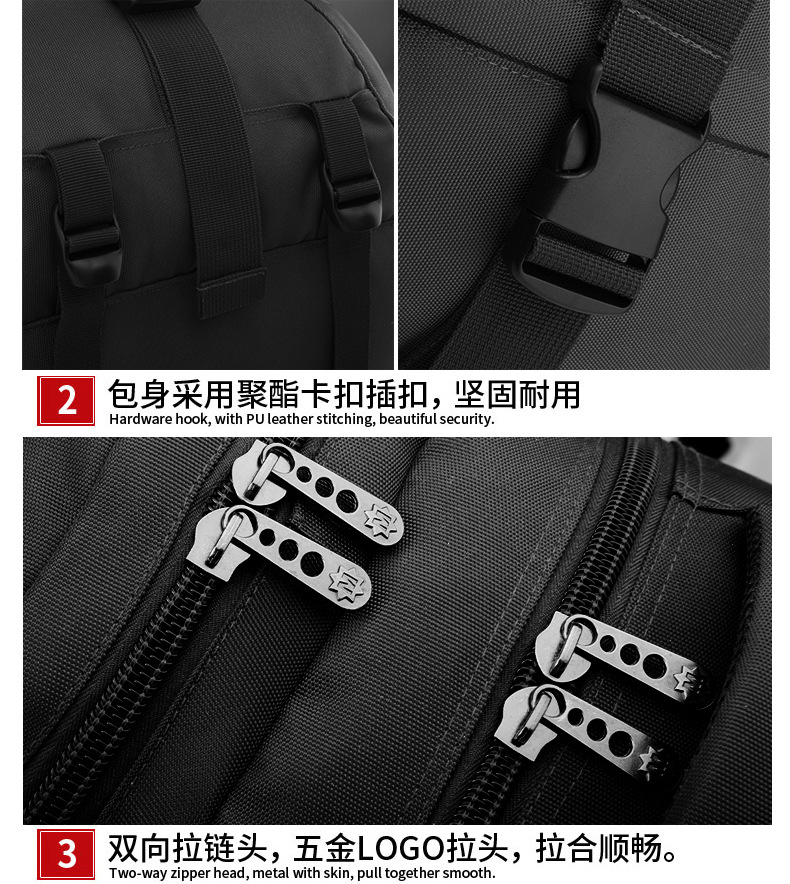 2 包身采用聚酯卡扣插扣，坚固耐用
Hardware hook, with PU leather stitching, beautiful security.

3 双向拉链头，五金LOGO拉头，拉合顺畅。
Two-way zipper head, metal with skin, pull together smooth.