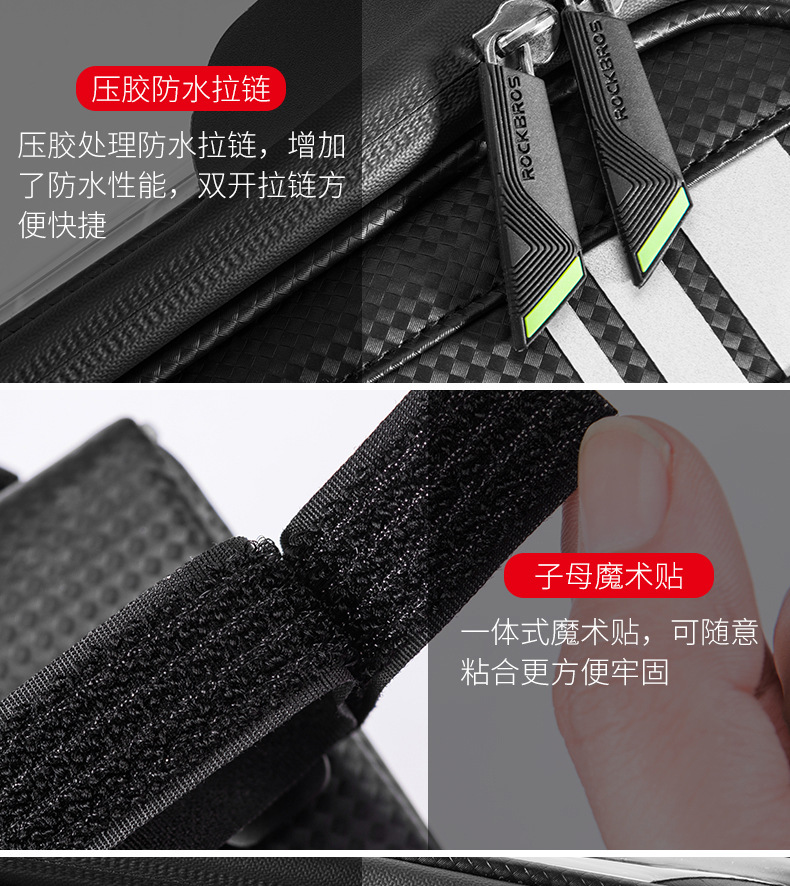 压胶防水拉链

压胶处理防水拉链，增加了防水性能，双开拉链方便快捷

ROCKBROS

ROCKBROS

子母魔术贴

一体式魔术贴，可随意粘合更方便牢固