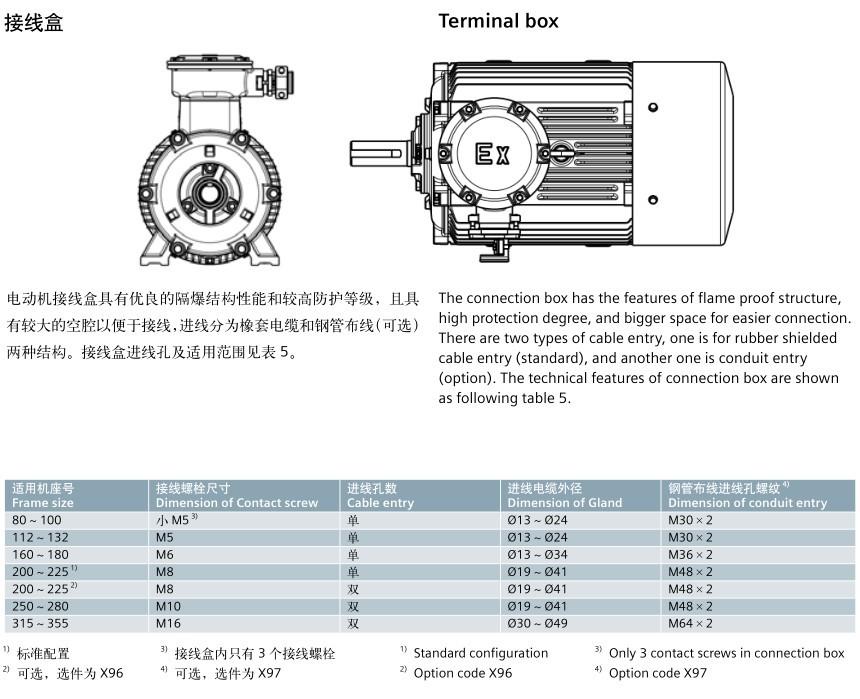 接线盒

Terminal box

Ex

电动机接线盒具有优良的隔爆结构性能和较高防护等级，且具有较大的空腔以便于接线，进线分为橡套电缆和钢管布线（可选）两种结构。接线盒进线孔及适用范围见表 5。

The connection box has the features of flame proof structure, high protection degree, and bigger space for easier connection. There are two types of cable entry, one is for rubber shielded cable entry (standard), and another one is conduit entry (option). The technical features of connection box are shown as following table 5.

| 适用机座号 Frame size | 接线螺栓尺寸 Dimension of Contact screw | 进线孔数 Cable entry | 进线电缆外径 Dimension of Gland | 钢管布线进线孔螺纹 $^{4)}$ Dimension of conduit entry |
|---|---|---|---|---|
| 80 ~ 100 | 小 M5 $^{3)}$ | 单 | Ø13 ~ Ø24 | M30 × 2 |
| 112 ~ 132 | M5 | 单 | Ø13 ~ Ø24 | M30 × 2 |
| 160 ~ 180 | M6 | 单 | Ø13 ~ Ø34 | M36 × 2 |
| 200 ~ 225 $^{1)}$ | M8 | 单 | Ø19 ~ Ø41 | M48 × 2 |
| 200 ~ 225 $^{2)}$ | M8 | 双 | Ø19 ~ Ø41 | M48 × 2 |
| 250 ~ 280 | M10 | 双 | Ø19 ~ Ø41 | M48 × 2 |
| 315 ~ 355 | M16 | 双 | Ø30 ~ Ø49 | M64 × 2 |

$^{1)}$ 标准配置
$^{2)}$ 可选，选件为 X96
$^{3)}$ 接线盒内只有 3 个接线螺栓
$^{4)}$ 可选，选件为 X97

$^{1)}$ Standard configuration
$^{2)}$ Option code X96
$^{3)}$ Only 3 contact screws in connection box
$^{4)}$ Option code X97