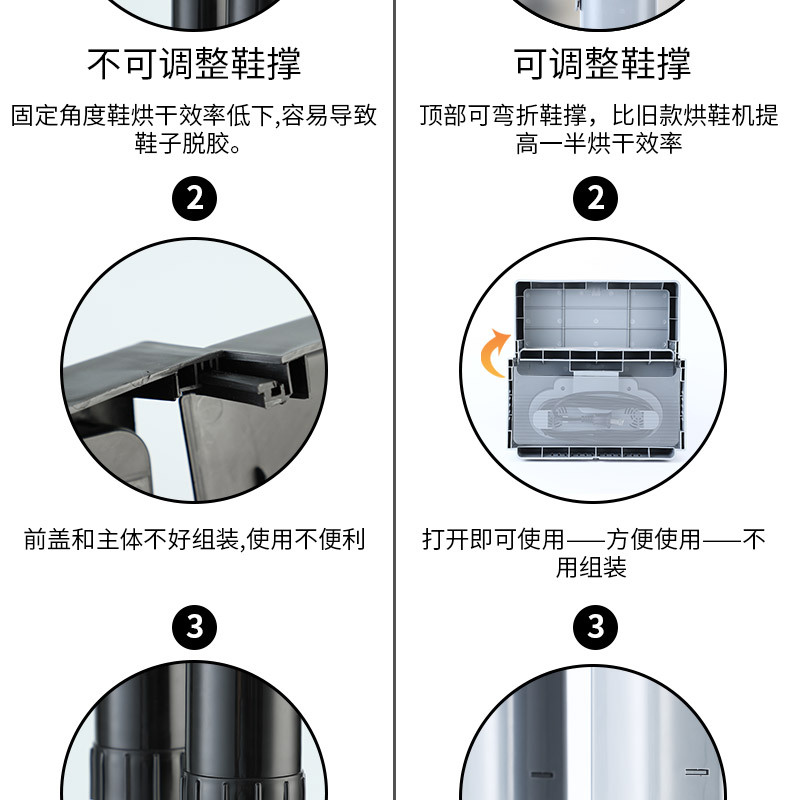 不可调整鞋撑

固定角度鞋烘干效率低下,容易导致鞋子脱胶。

2

前盖和主体不好组装,使用不便利

3

可调整鞋撑

顶部可弯折鞋撑，比旧款烘鞋机提高一半烘干效率

2

打开即可使用——方便使用——不用组装

3