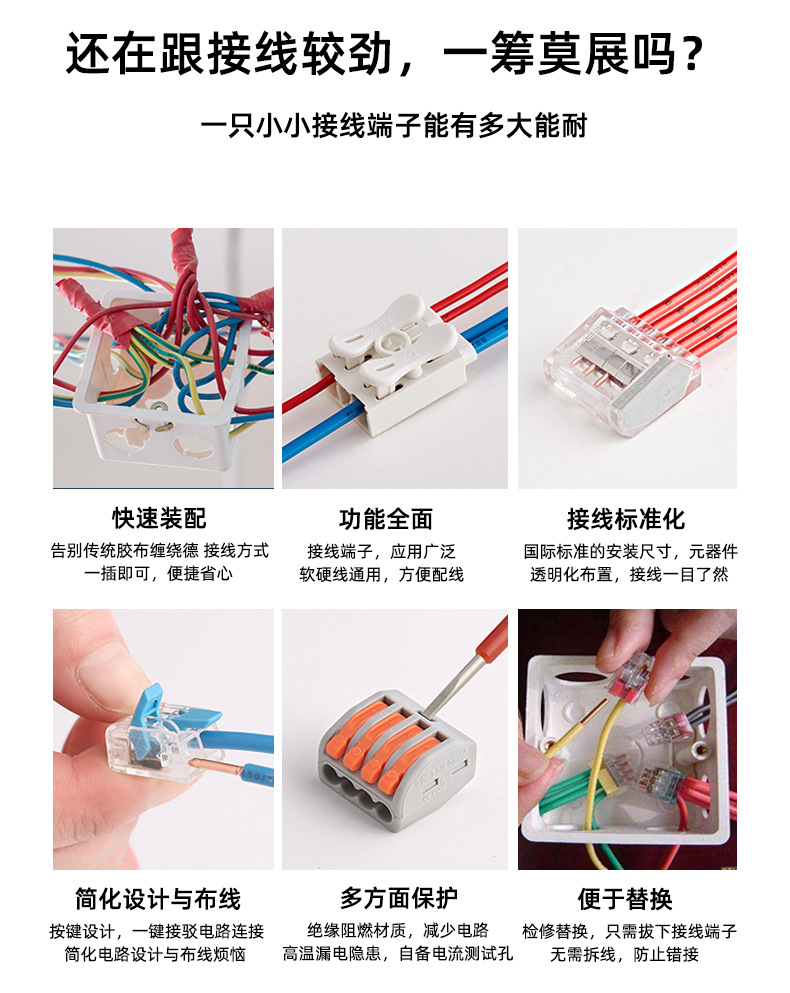 还在跟接线较劲，一筹莫展吗？

一只小小接线端子能有多大能耐

快速装配

告别传统胶布缠绕德 接线方式
一插即可，便捷省心

功能全面

接线端子，应用广泛
软硬线通用，方便配线

接线标准化

国际标准的安装尺寸，元器件
透明化布置，接线一目了然

简化设计与布线

按键设计，一键接驳电路连接
简化电路设计与布线烦恼

多方面保护

绝缘阻燃材质，减少电路
高温漏电隐患，自备电流测试孔

便于替换

检修替换，只需拔下接线端子
无需拆线，防止错接