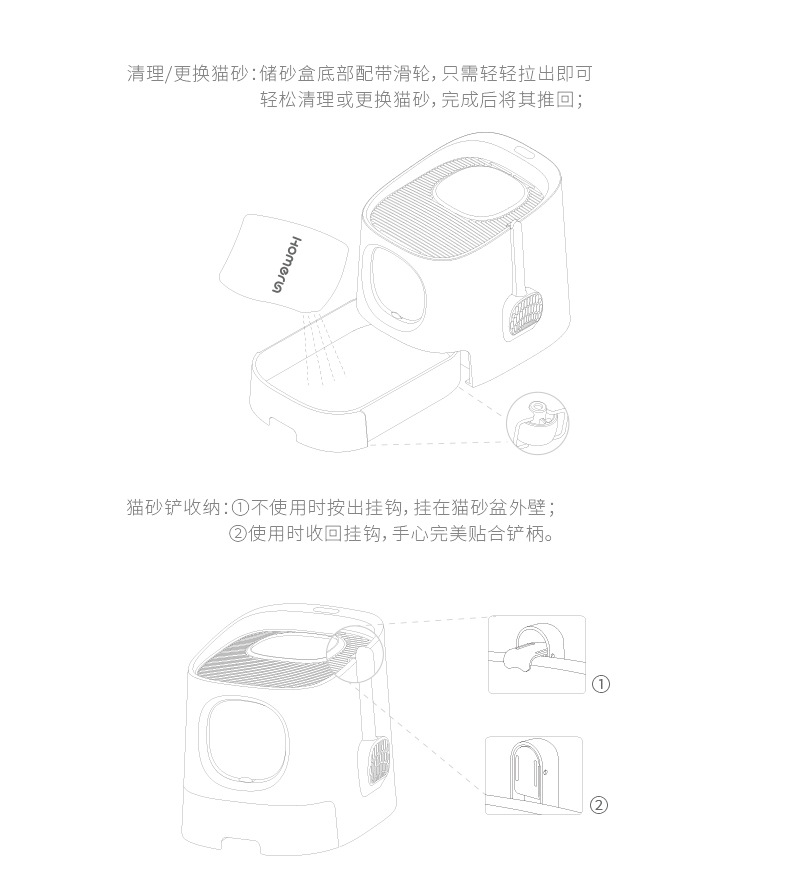 清理/更换猫砂：储砂盒底部配带滑轮，只需轻轻拉出即可轻松清理或更换猫砂，完成后将其推回；

Homerun

猫砂铲收纳：①不使用时按出挂钩，挂在猫砂盆外壁；
②使用时收回挂钩，手心完美贴合铲柄。

①

②