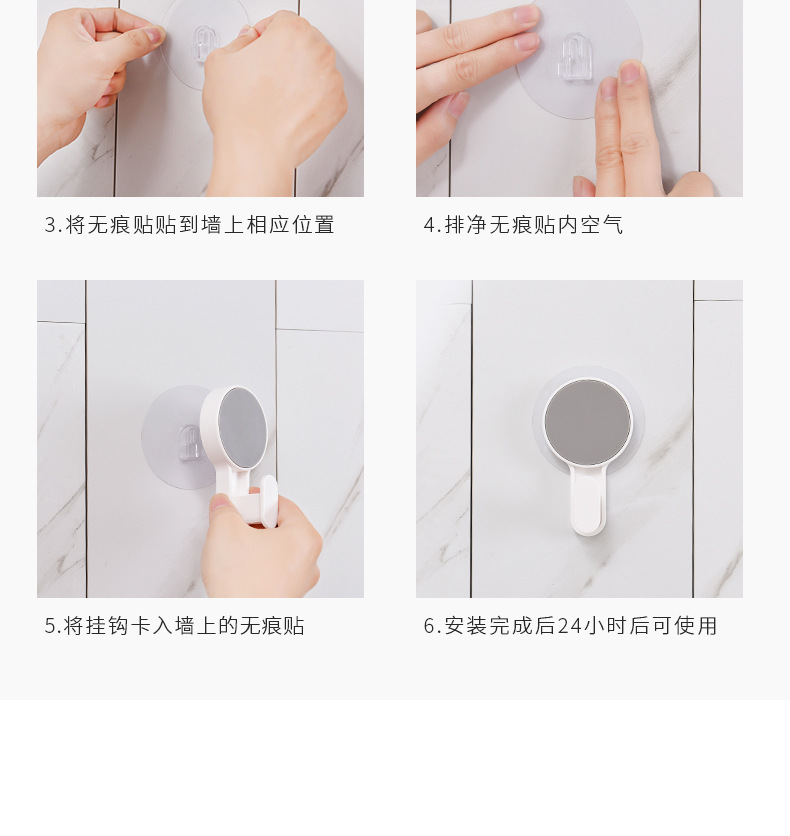 3.将无痕贴贴到墙上相应位置

4.排净无痕贴内空气

5.将挂钩卡入墙上的无痕贴

6.安装完成后24小时后可使用