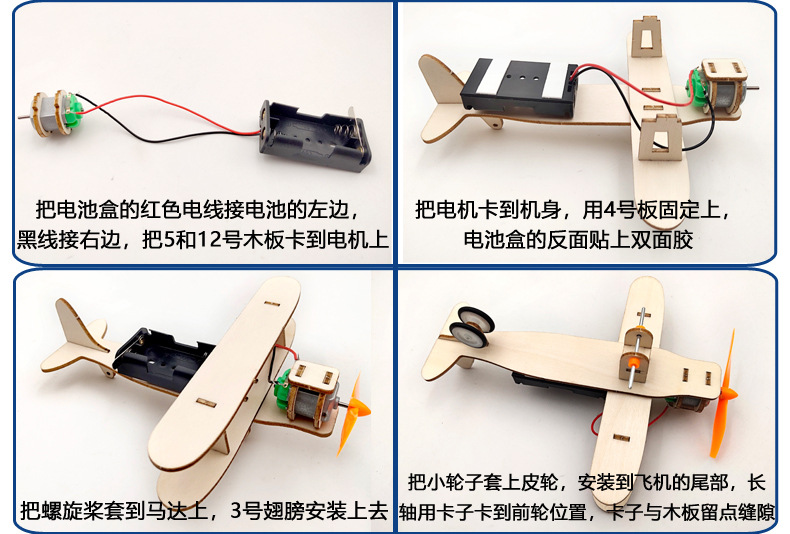 把电池盒的红色电线接电池的左边，黑线接右边，把5和12号木板卡到电机上

把电机卡到机身，用4号板固定上，电池盒的反面贴上双面胶

把螺旋桨套到马达上，3号翅膀安装上去

把小轮子套上皮轮，安装到飞机的尾部，长轴用卡子卡到前轮位置，卡子与木板留点缝隙