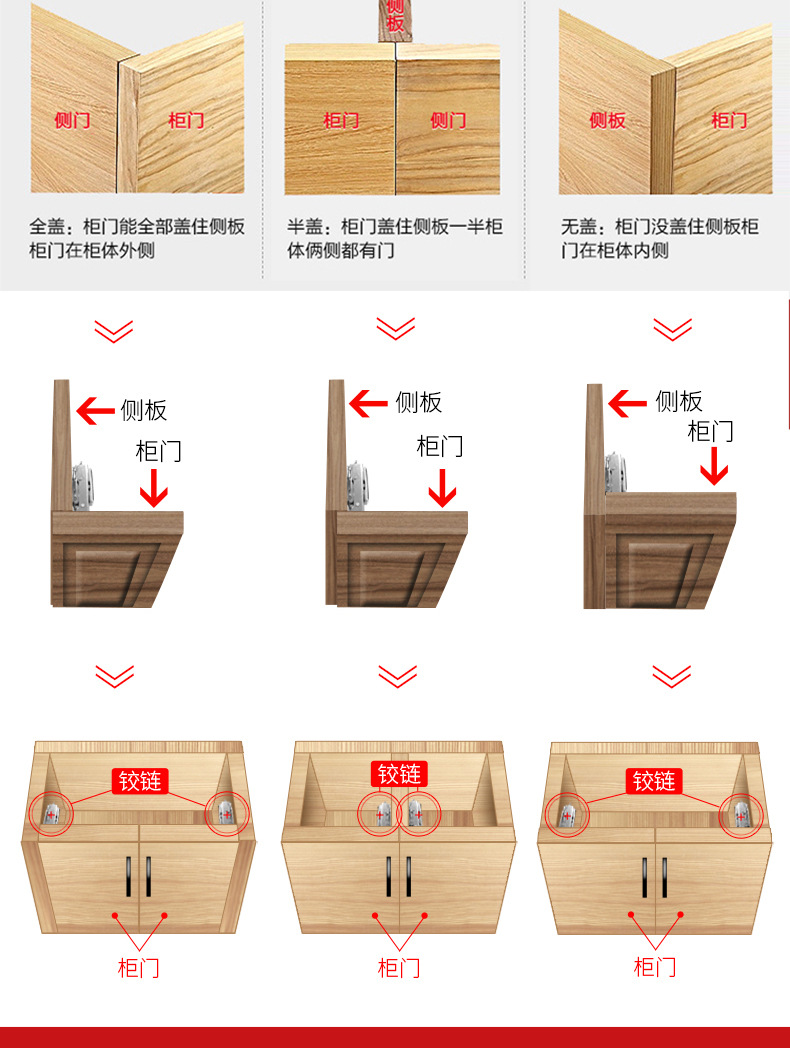 侧门 柜门

全盖：柜门能全部盖住侧板柜门在柜体外侧

侧板

柜门 侧门

半盖：柜门盖住侧板一半柜体俩侧都有门

侧板 柜门

无盖：柜门没盖住侧板柜门在柜体内侧

侧板
柜门

侧板
柜门

侧板
柜门

铰链
柜门

铰链
柜门

铰链
柜门