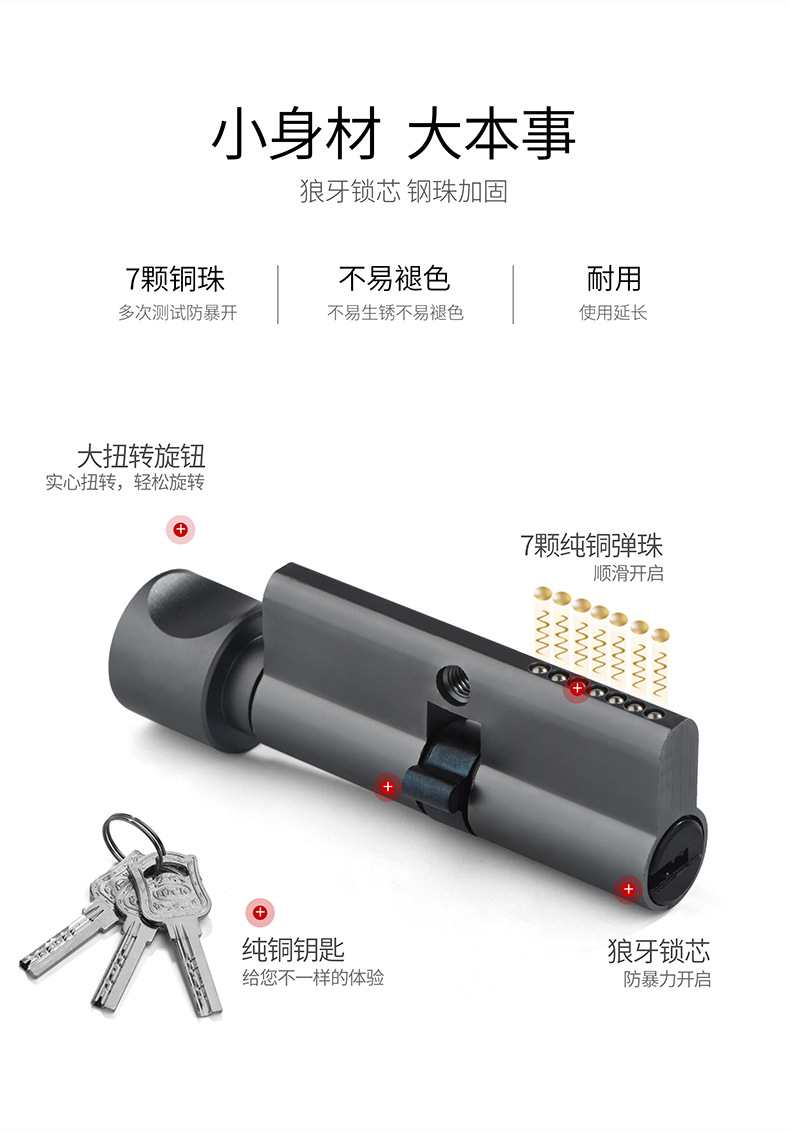 小身材 大本事

狼牙锁芯 钢珠加固

7颗铜珠
多次测试防暴开

不易褪色
不易生锈不易褪色

耐用
使用延长

大扭转旋钮
实心扭转，轻松旋转

7颗纯铜弹珠
顺滑开启

纯铜钥匙
给您不一样的体验

狼牙锁芯
防暴力开启