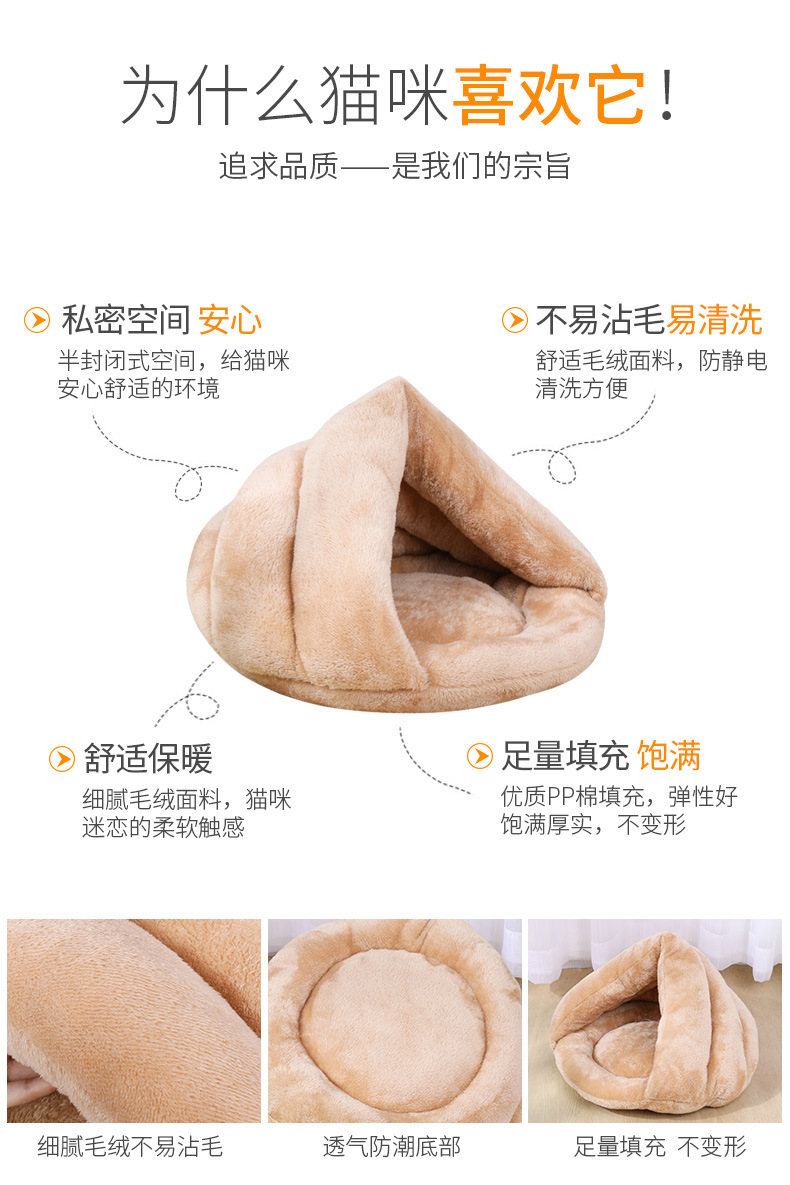 为什么猫咪喜欢它！

追求品质——是我们的宗旨

私密空间 安心

半封闭式空间，给猫咪安心舒适的环境

不易沾毛易清洗

舒适毛绒面料，防静电清洗方便

舒适保暖

细腻毛绒面料，猫咪迷恋的柔软触感

足量填充 饱满

优质PP棉填充，弹性好饱满厚实，不变形

细腻毛绒不易沾毛

透气防潮底部

足量填充 不变形