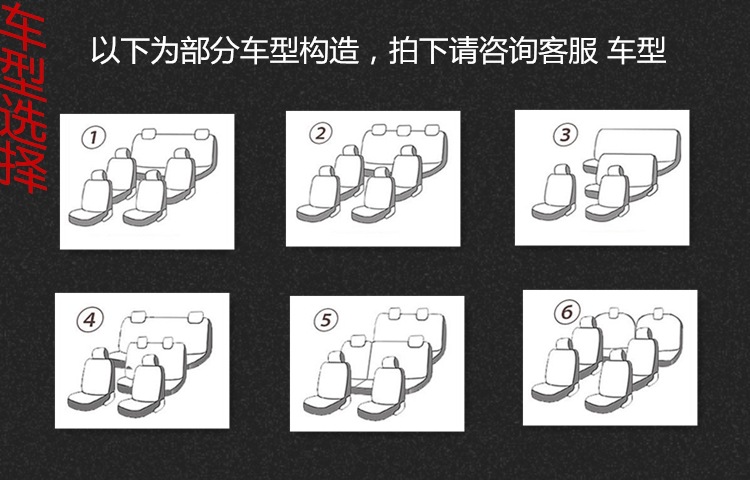 车型选择

以下为部分车型构造，拍下请咨询客服 车型

①

②

③

④

⑤

⑥