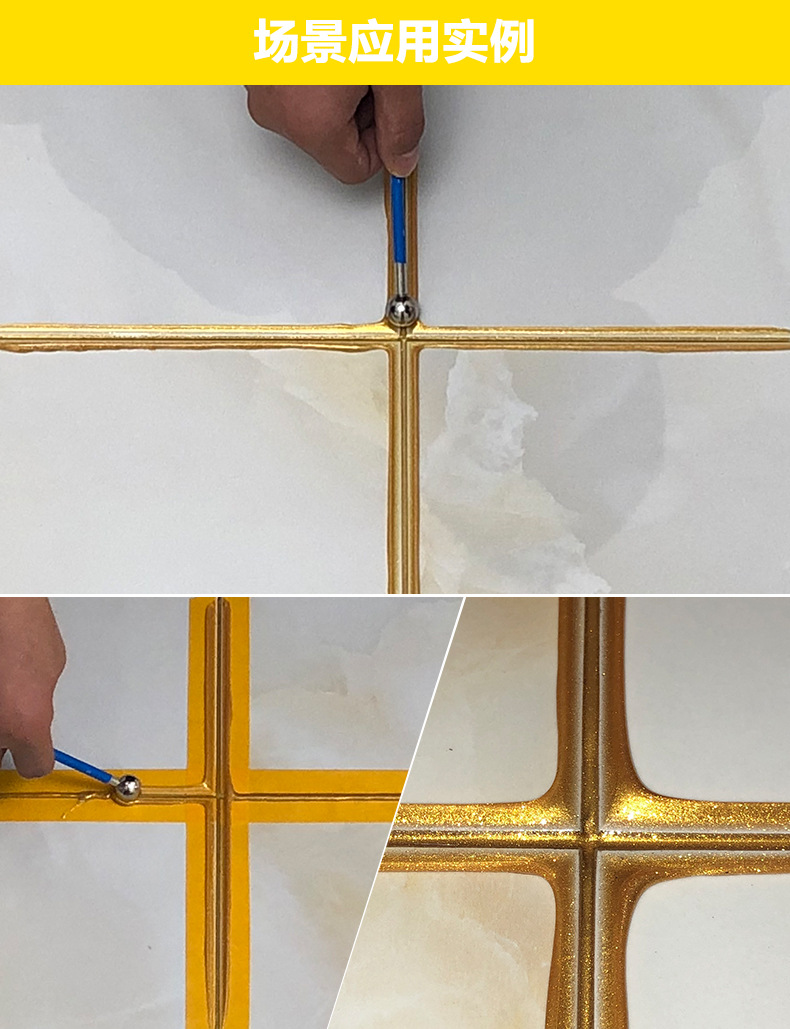 场景应用实例