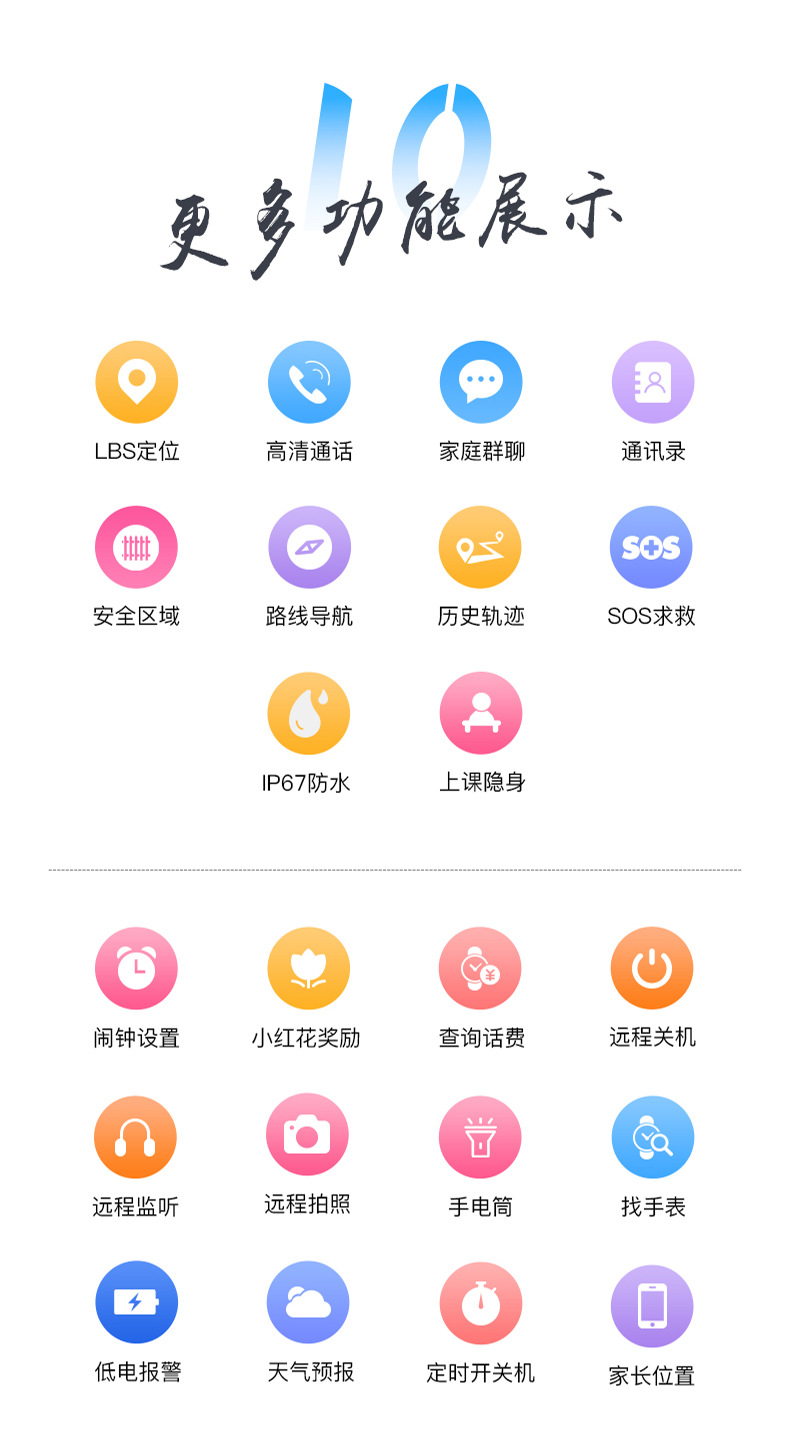 10
更多功能展示

LBS定位
高清通话
家庭群聊
通讯录

安全区域
路线导航
历史轨迹
SOS求救

IP67防水
上课隐身

闹钟设置
小红花奖励
查询话费
远程关机

远程监听
远程拍照
手电筒
找手表

低电报警
天气预报
定时开关机
家长位置