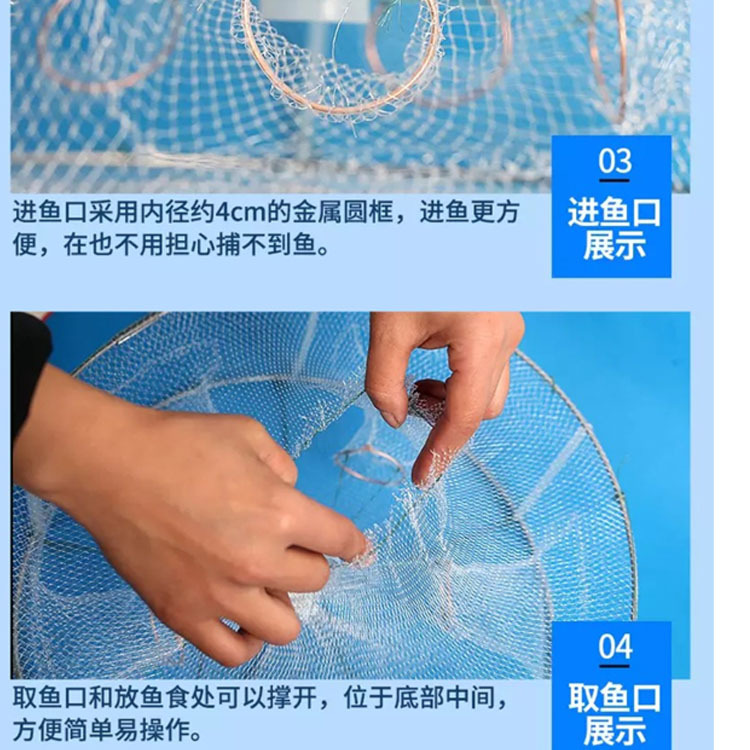 03
进鱼口展示

进鱼口采用内径约4cm的金属圆框，进鱼更方便，在也不用担心捕不到鱼。

04
取鱼口展示

取鱼口和放鱼食处可以撑开，位于底部中间，方便简单易操作。