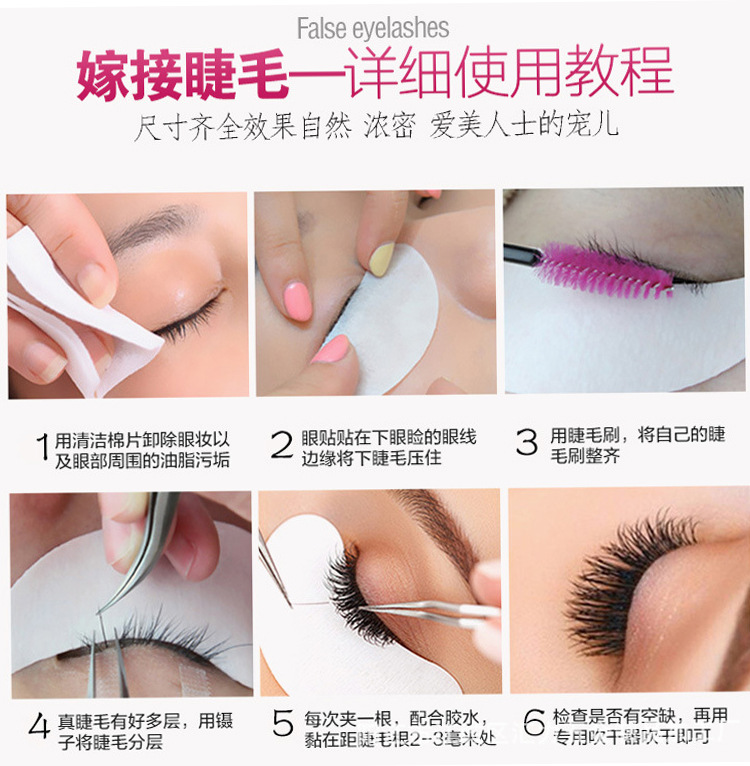 False eyelashes
嫁接睫毛—详细使用教程
尺寸齐全效果自然 浓密 爱美人士的宠儿

1 用清洁棉片卸除眼妆以及眼部周围的油脂污垢

2 眼贴贴在下眼睑的眼线边缘将下睫毛压住

3 用睫毛刷，将自己的睫毛刷整齐

4 真睫毛有好多层，用镊子将睫毛分层

5 每次夹一根，配合胶水，黏在距睫毛根2--3毫米处

6 检查是否有空缺，再用专用吹干器吹干即可