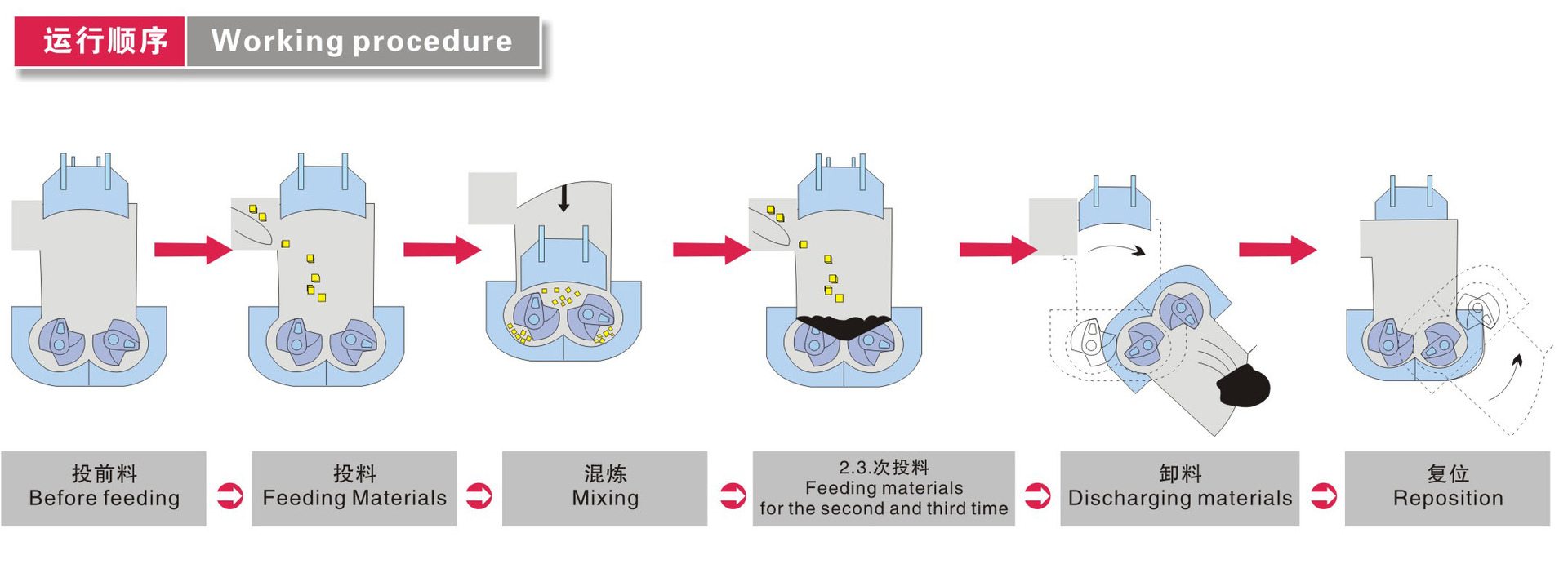 运行顺序 Working procedure

投前料
Before feeding

投料
Feeding Materials

混炼
Mixing

2.3.次投料
Feeding materials
for the second and third time

卸料
Discharging materials

复位
Reposition