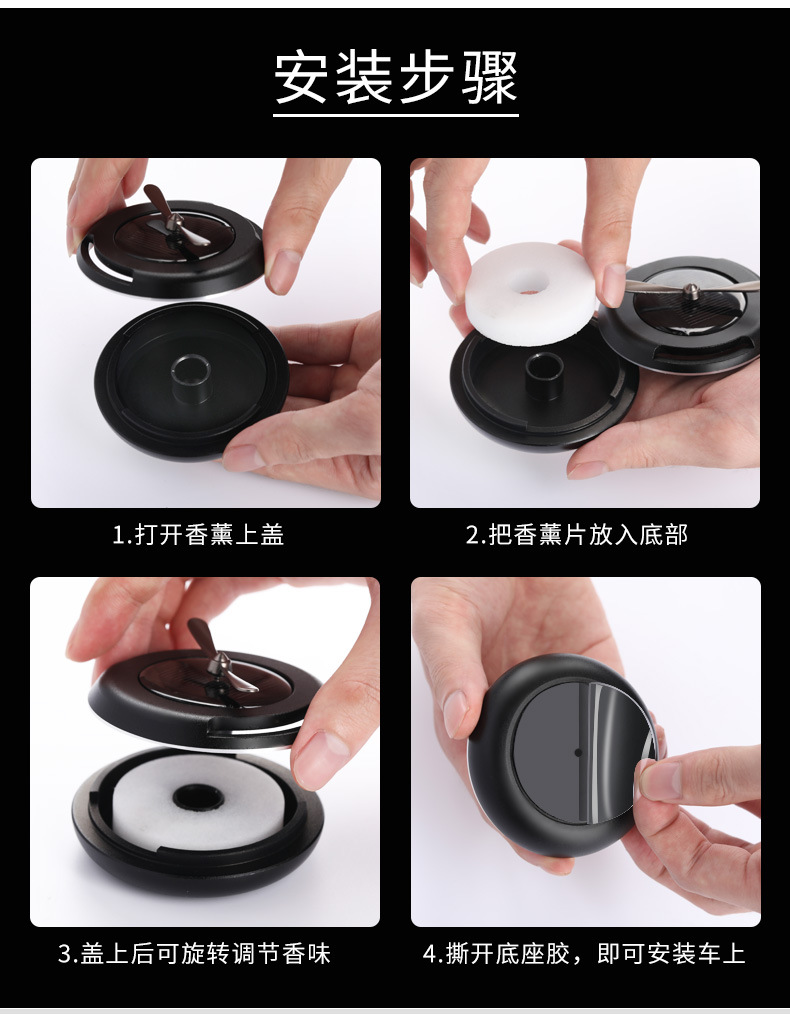 安装步骤

1.打开香薰上盖

2.把香薰片放入底部

3.盖上后可旋转调节香味

4.撕开底座胶，即可安装车上