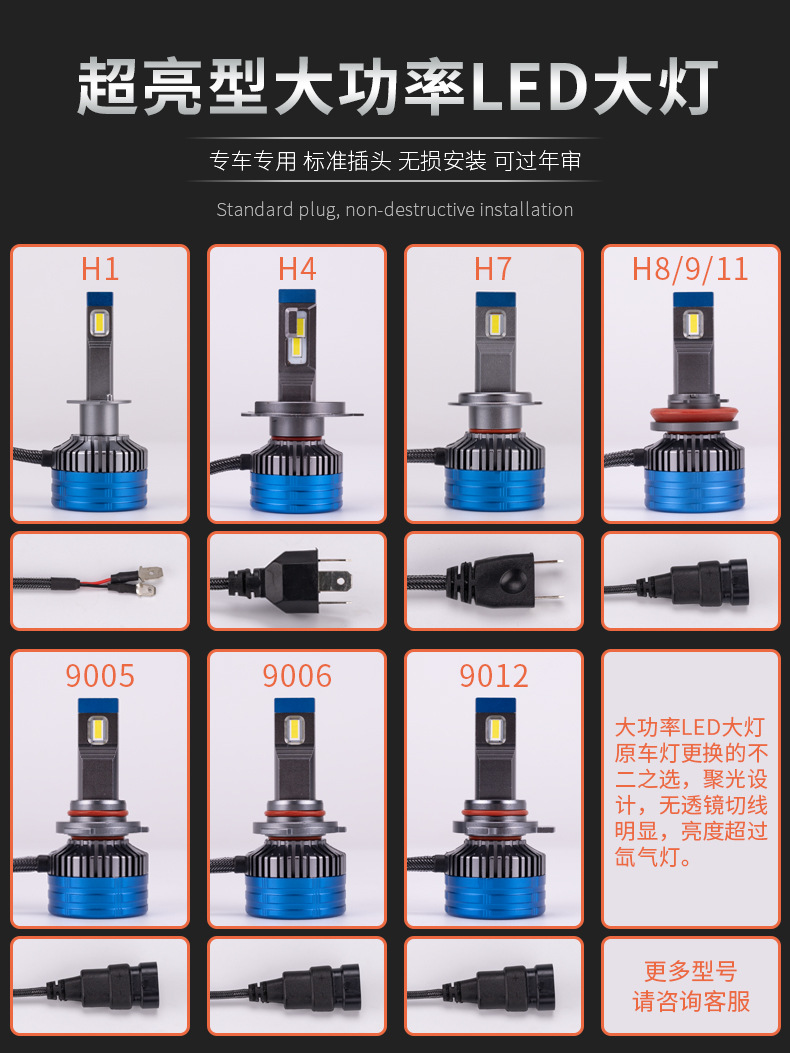 超亮型大功率LED大灯

专车专用 标准插头 无损安装 可过年审

Standard plug, non-destructive installation

H1

H4

H7

H8/9/11

9005

9006

9012

大功率LED大灯原车灯更换的不二之选，聚光设计，无透镜切线明显，亮度超过氙气灯。

更多型号
请咨询客服