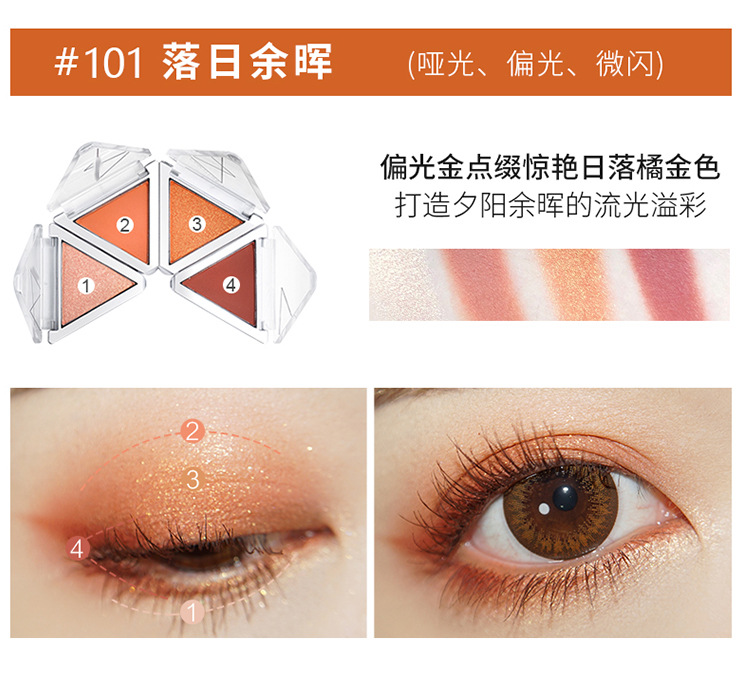 #101 落日余晖 (哑光、偏光、微闪)

2
3
1
4

偏光金点缀惊艳日落橘金色
打造夕阳余晖的流光溢彩

2
3
4
1