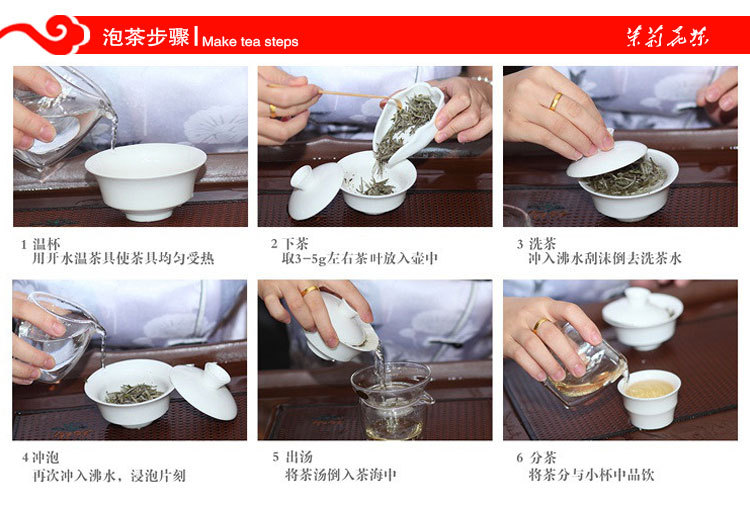 泡茶步骤 | Make tea steps

茉莉花茶

1 温杯
用开水温茶具使茶具均匀受热

2 下茶
取3-5g左右茶叶放入壶中

3 洗茶
冲入沸水刮沫倒去洗茶水

4 冲泡
再次冲入沸水，浸泡片刻

5 出汤
将茶汤倒入茶海中

6 分茶
将茶分与小杯中品饮