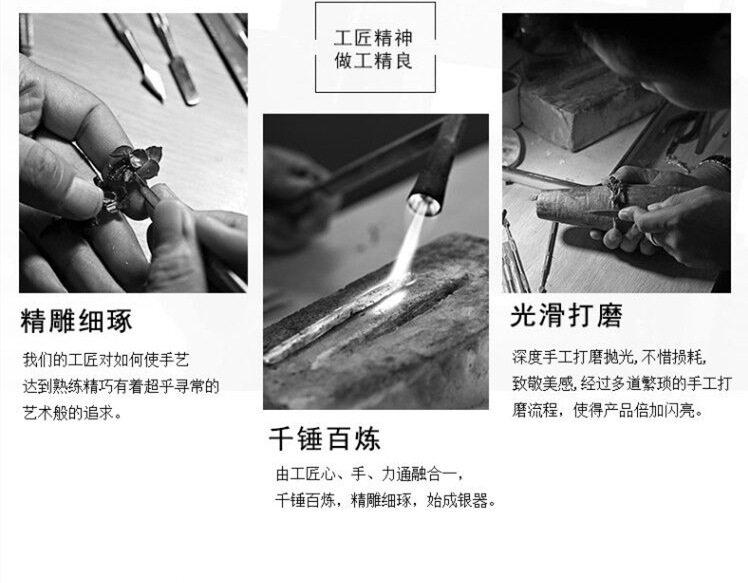 工匠精神
做工精良

精雕细琢

我们的工匠对如何使手艺达到熟练精巧有着超乎寻常的艺术般的追求。

千锤百炼

由工匠心、手、力通融合一，千锤百炼，精雕细琢，始成银器。

光滑打磨

深度手工打磨抛光，不惜损耗，致敬美感，经过多道繁琐的手工打磨流程，使得产品倍加闪亮。