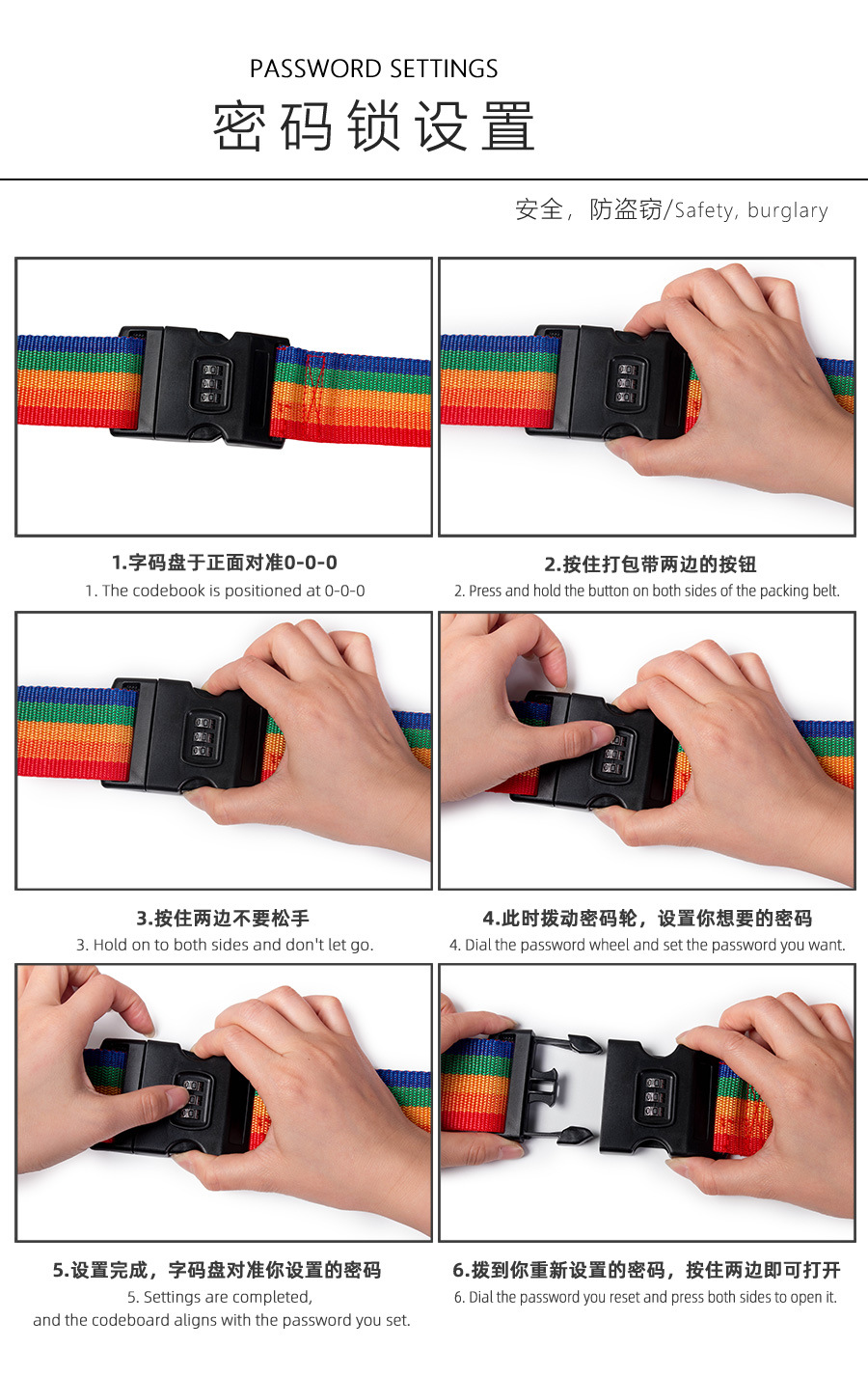 PASSWORD SETTINGS
密码锁设置

安全，防盗窃/Safety, burglary

1.字码盘于正面对准0-0-0
1. The codebook is positioned at 0-0-0

2.按住打包带两边的按钮
2. Press and hold the button on both sides of the packing belt.

3.按住两边不要松手
3. Hold on to both sides and don't let go.

4.此时拨动密码轮，设置你想要的密码
4. Dial the password wheel and set the password you want.

5.设置完成，字码盘对准你设置的密码
5. Settings are completed, and the codeboard aligns with the password you set.

6.拨到你重新设置的密码，按住两边即可打开
6. Dial the password you reset and press both sides to open it.