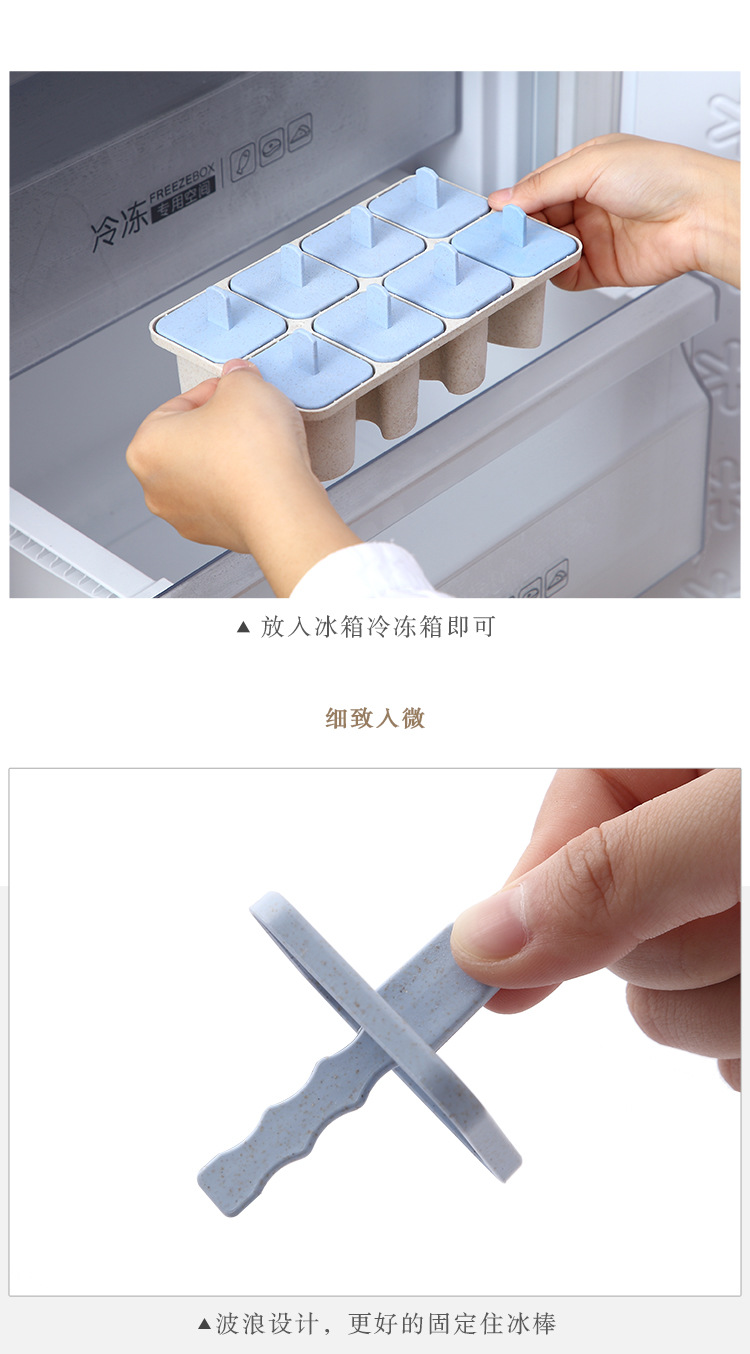 冷冻 FREEZEBOX 专用空间

▲ 放入冰箱冷冻箱即可

细致入微

▲波浪设计，更好的固定住冰棒