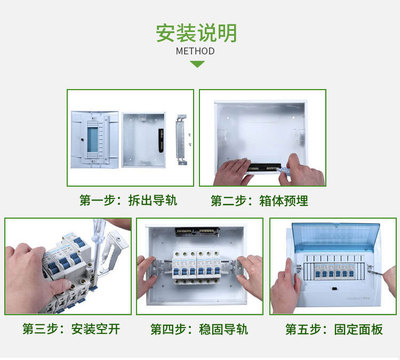 安装说明
METHOD

第一步：拆出导轨

第二步：箱体预埋

第三步：安装空开

第四步：稳固导轨

第五步：固定面板