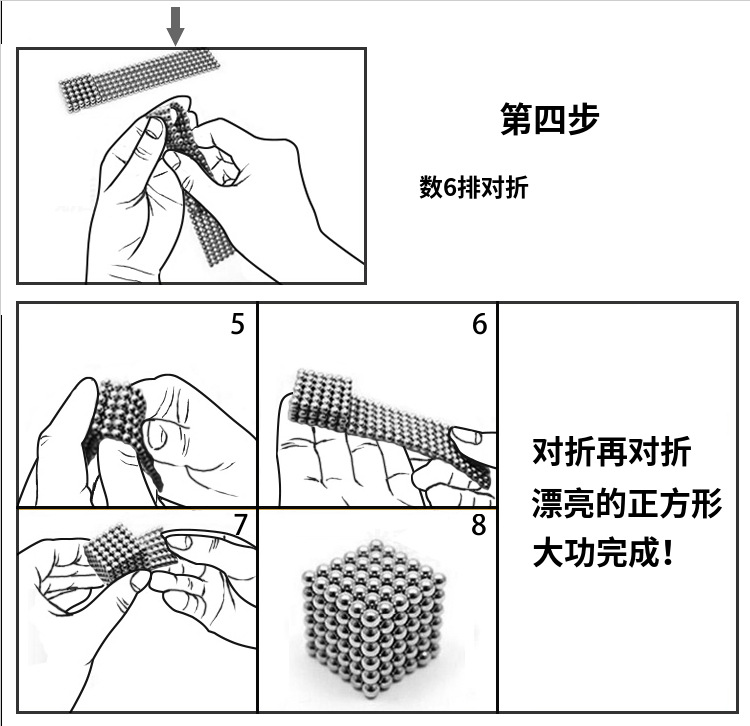 第四步

数6排对折

5

6

7

8

对折再对折
漂亮的正方形
大功完成！