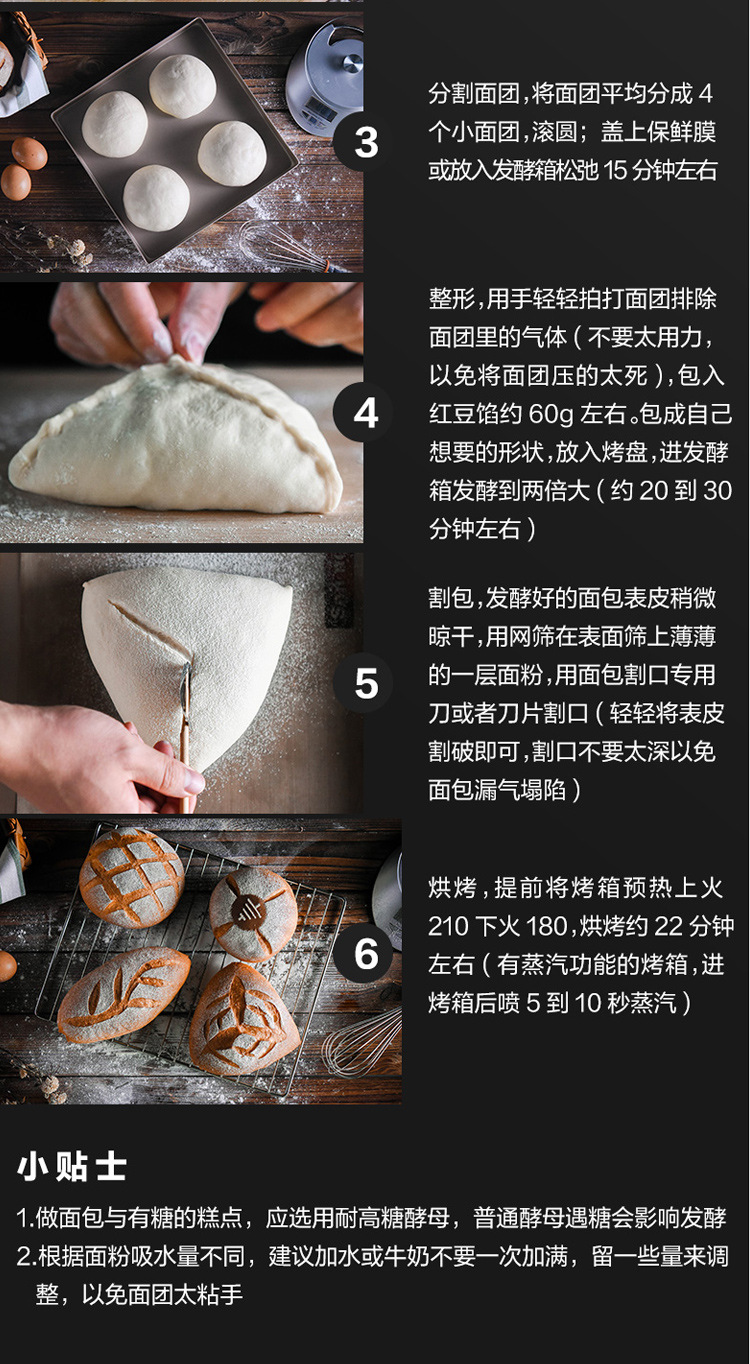 3

分割面团,将面团平均分成 4 个小面团,滚圆;盖上保鲜膜或放入发酵箱松弛 15 分钟左右

4

整形,用手轻轻拍打面团排除面团里的气体(不要太用力,以免将面团压的太死),包入红豆馅约 60g 左右。包成自己想要的形状,放入烤盘,进发酵箱发酵到两倍大(约 20 到 30 分钟左右)

5

割包,发酵好的面包表皮稍微晾干,用网筛在表面筛上薄薄的一层面粉,用面包割口专用刀或者刀片割口(轻轻将表皮割破即可,割口不要太深以免面包漏气塌陷)

6

烘烤,提前将烤箱预热上火 210 下火 180,烘烤约 22 分钟左右(有蒸汽功能的烤箱,进烤箱后喷 5 到 10 秒蒸汽)

小贴士

1.做面包与有糖的糕点,应选用耐高糖酵母,普通酵母遇糖会影响发酵
2.根据面粉吸水量不同,建议加水或牛奶不要一次加满,留一些量来调整,以免面团太粘手