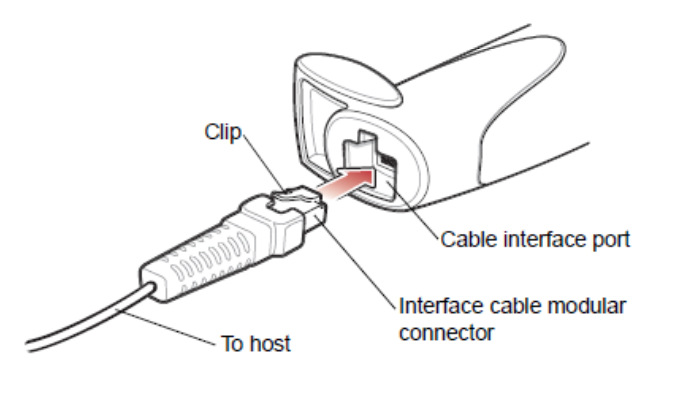 Clip

Cable interface port

Interface cable modular connector

To host