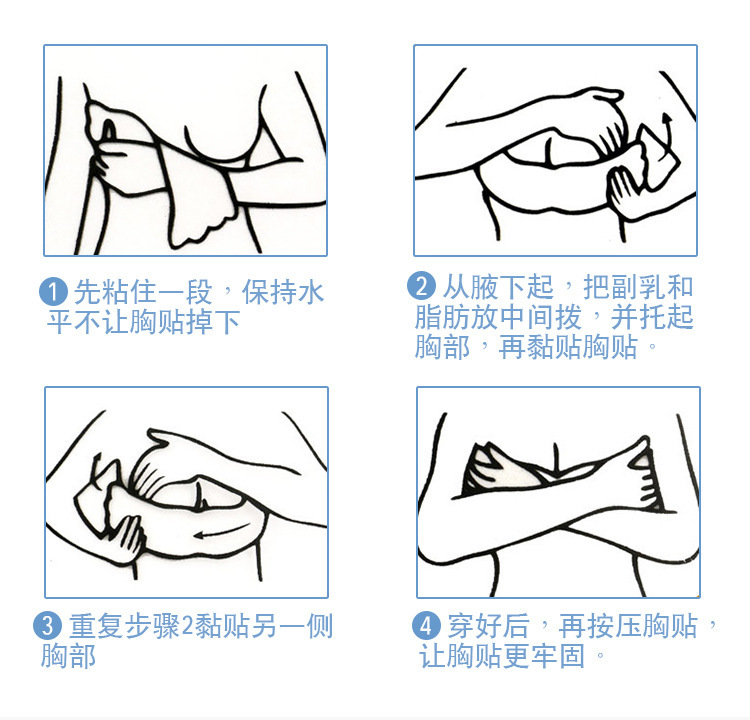 1 先粘住一段，保持水平不让胸贴掉下

2 从腋下起，把副乳和脂肪放中间拨，并托起胸部，再黏贴胸贴。

3 重复步骤2黏贴另一侧胸部

4 穿好后，再按压胸贴，让胸贴更牢固。