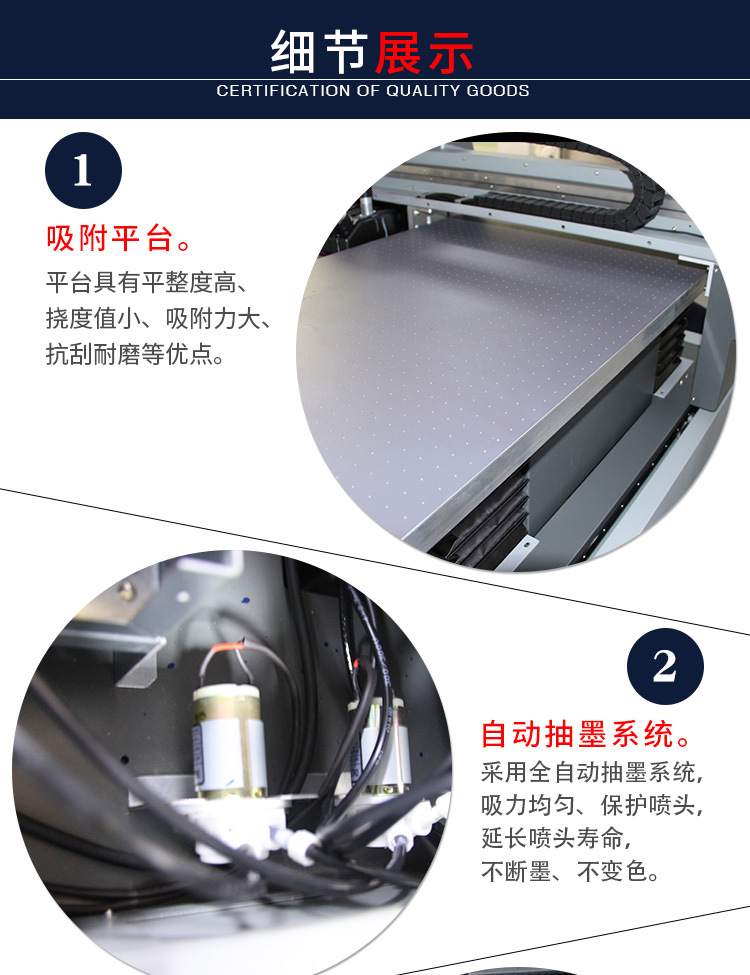 细节展示
CERTIFICATION OF QUALITY GOODS

1
吸附平台。
平台具有平整度高、挠度值小、吸附力大、抗刮耐磨等优点。

2
自动抽墨系统。
采用全自动抽墨系统，吸力均匀、保护喷头，延长喷头寿命，不断墨、不变色。