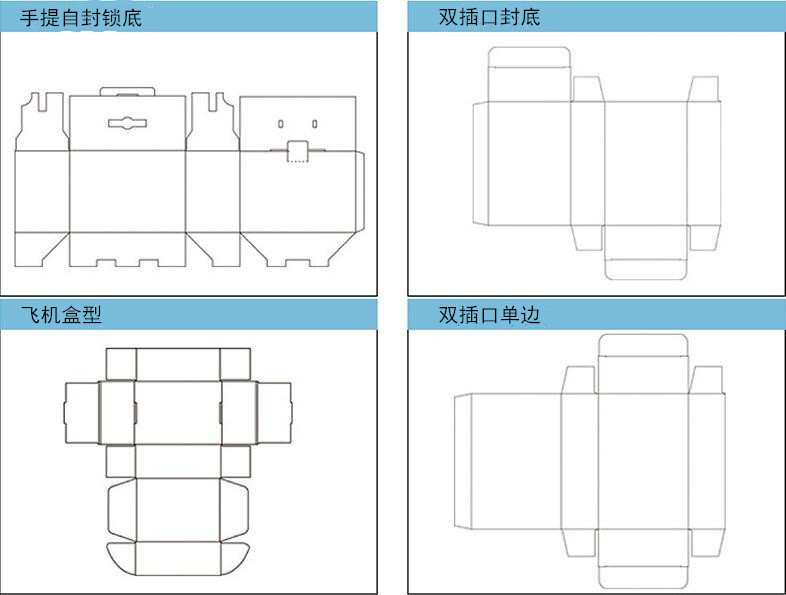 手提自封锁底

双插口封底

飞机盒型

双插口单边