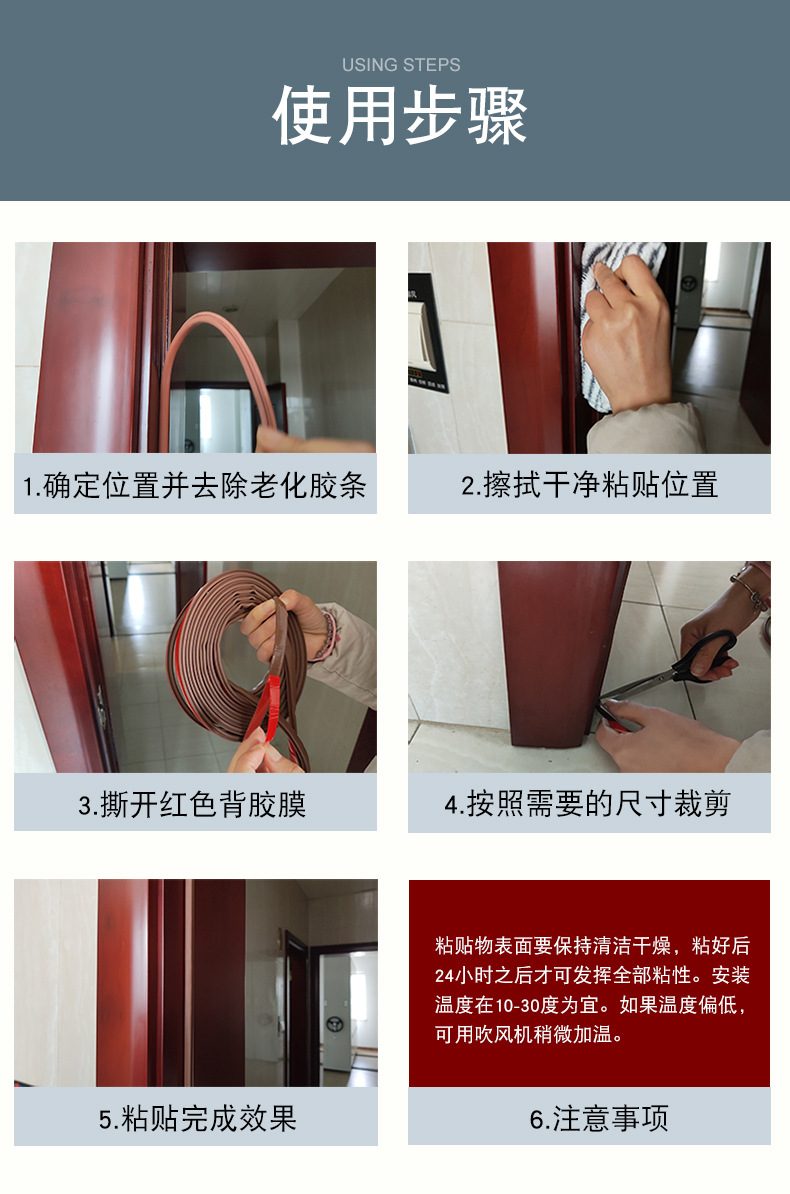 USING STEPS
使用步骤

1.确定位置并去除老化胶条

2.擦拭干净粘贴位置

3.撕开红色背胶膜

4.按照需要的尺寸裁剪

5.粘贴完成效果

粘贴物表面要保持清洁干燥，粘好后24小时之后才可发挥全部粘性。安装温度在10-30度为宜。如果温度偏低，可用吹风机稍微加温。

6.注意事项