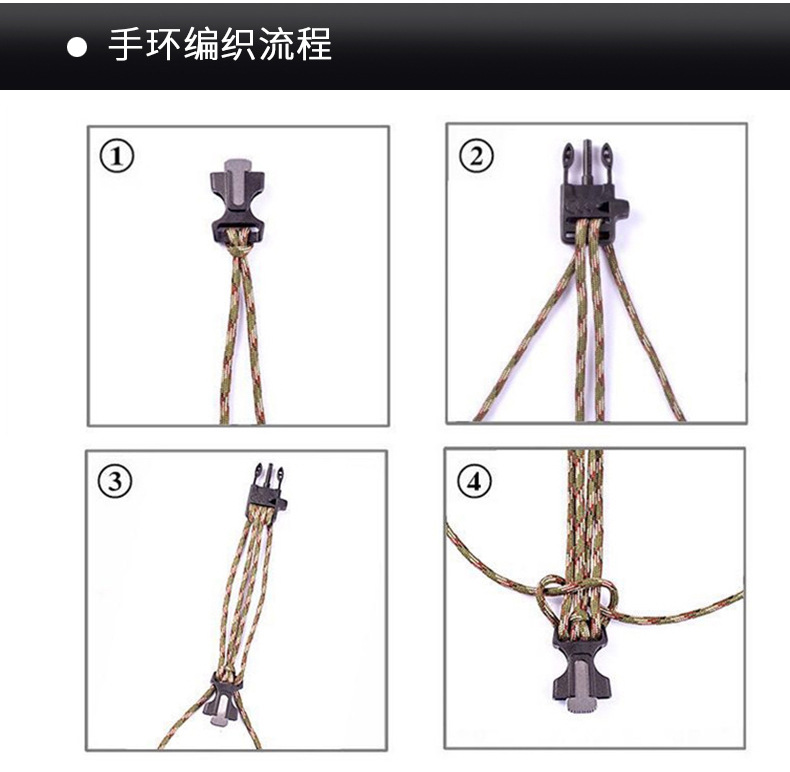 ● 手环编织流程

①

②

③

④