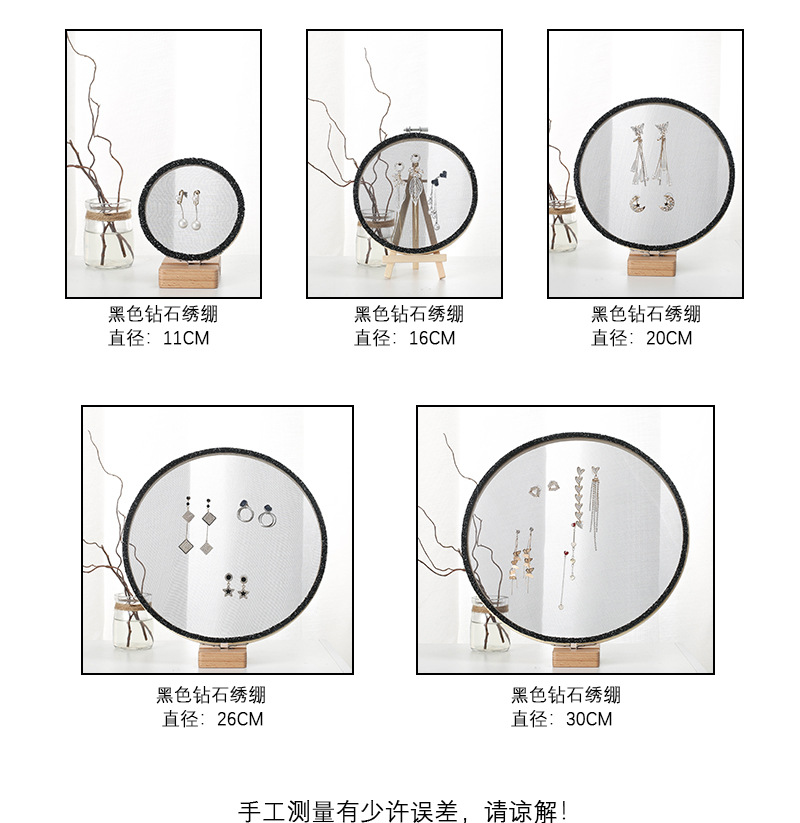 黑色钻石绣绷
直径：11CM

黑色钻石绣绷
直径：16CM

黑色钻石绣绷
直径：20CM

黑色钻石绣绷
直径：26CM

黑色钻石绣绷
直径：30CM

手工测量有少许误差，请谅解！