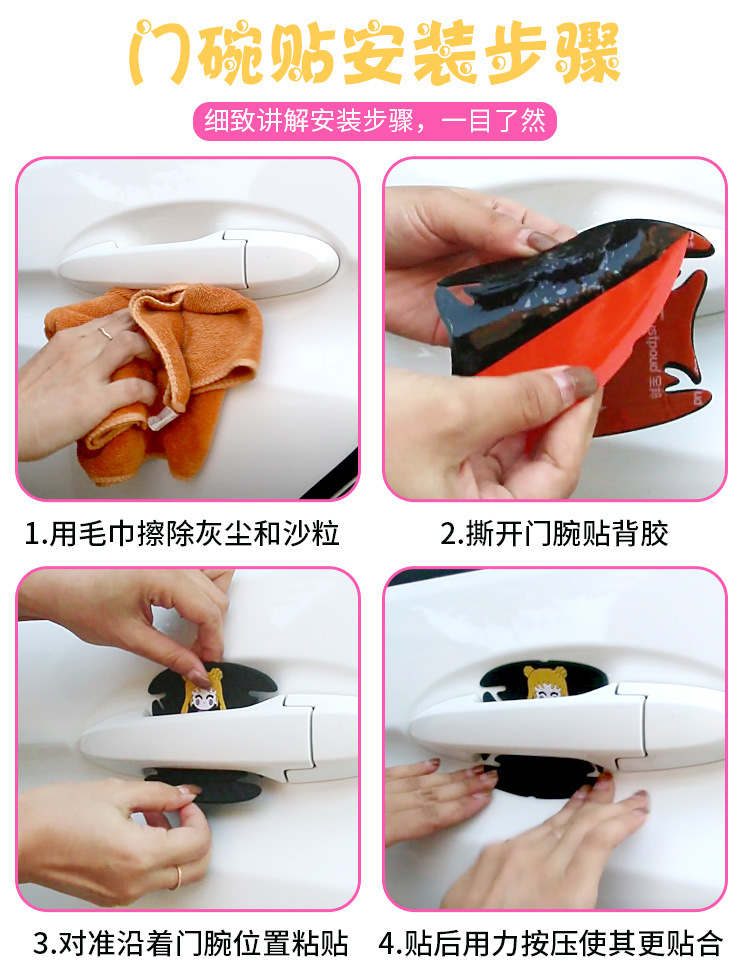 门碗贴安装步骤

细致讲解安装步骤，一目了然

1.用毛巾擦除灰尘和沙粒

2.撕开门腕贴背胶

3.对准沿着门腕位置粘贴

4.贴后用力按压使其更贴合