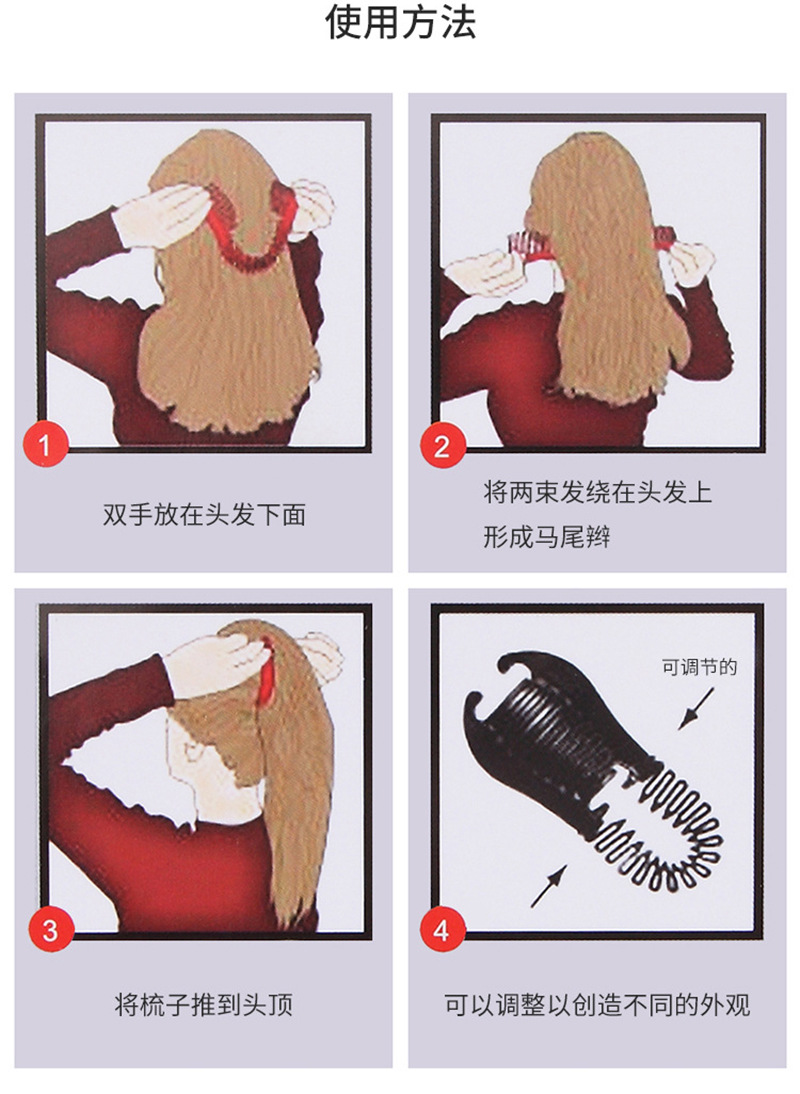 使用方法

1

双手放在头发下面

2

将两束发绕在头发上
形成马尾辫

3

将梳子推到头顶

可调节的

4

可以调整以创造不同的外观