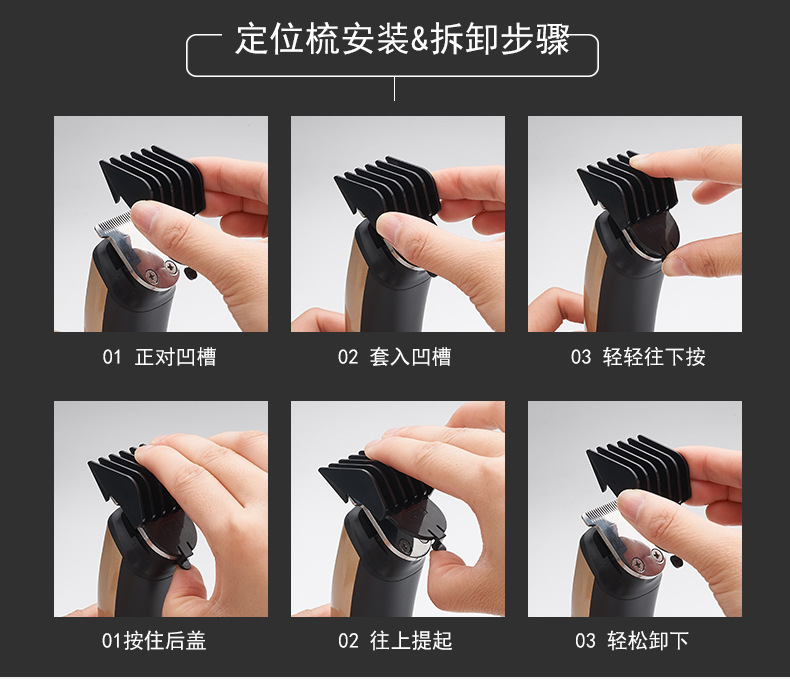 定位梳安装&拆卸步骤

01 正对凹槽

02 套入凹槽

03 轻轻往下按

01按住后盖

02 往上提起

03 轻松卸下