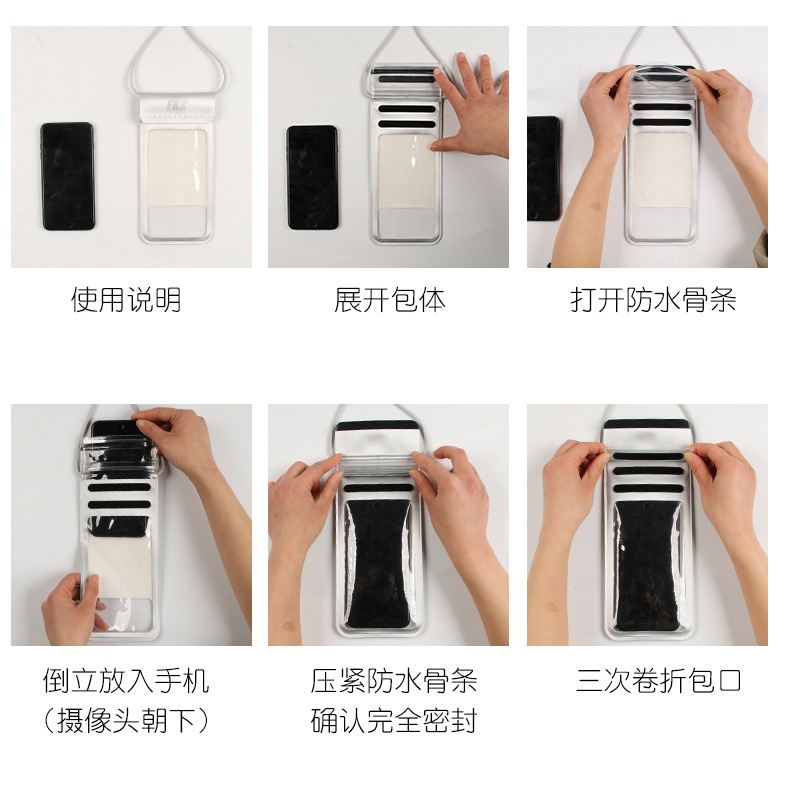 使用说明

展开包体

打开防水骨条

倒立放入手机
（摄像头朝下）

压紧防水骨条
确认完全密封

三次卷折包口