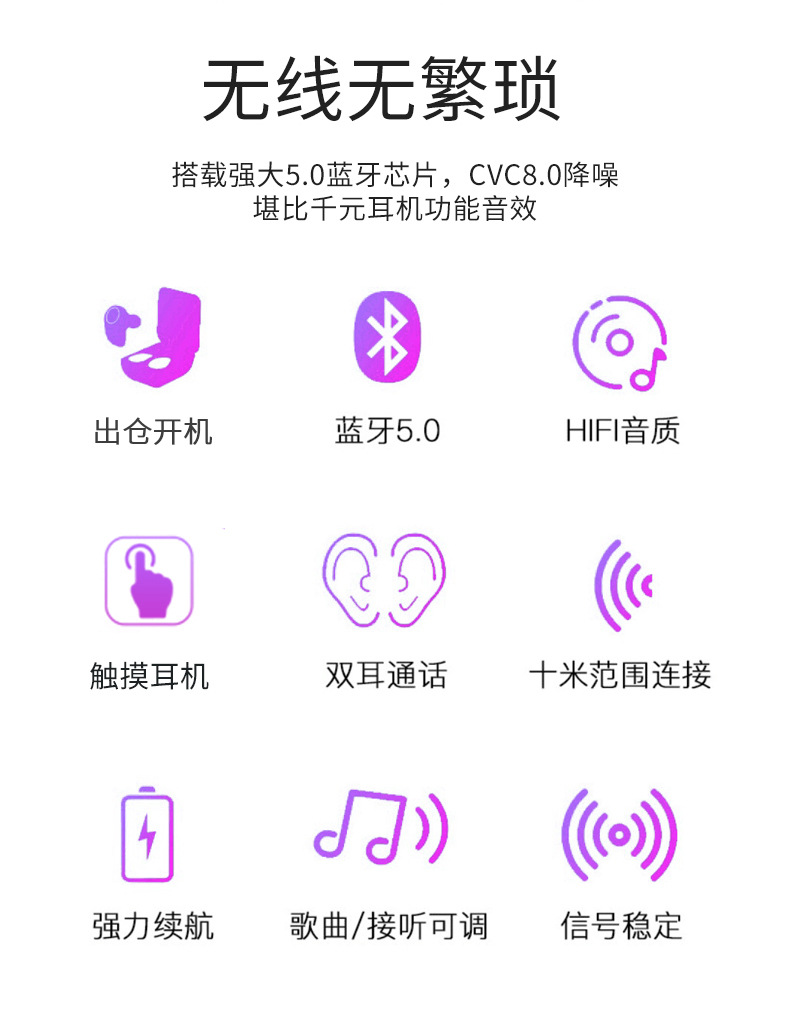 无线无繁琐

搭载强大5.0蓝牙芯片，CVC8.0降噪
堪比千元耳机功能音效

出仓开机

蓝牙5.0

HIFI音质

触摸耳机

双耳通话

十米范围连接

强力续航

歌曲/接听可调

信号稳定