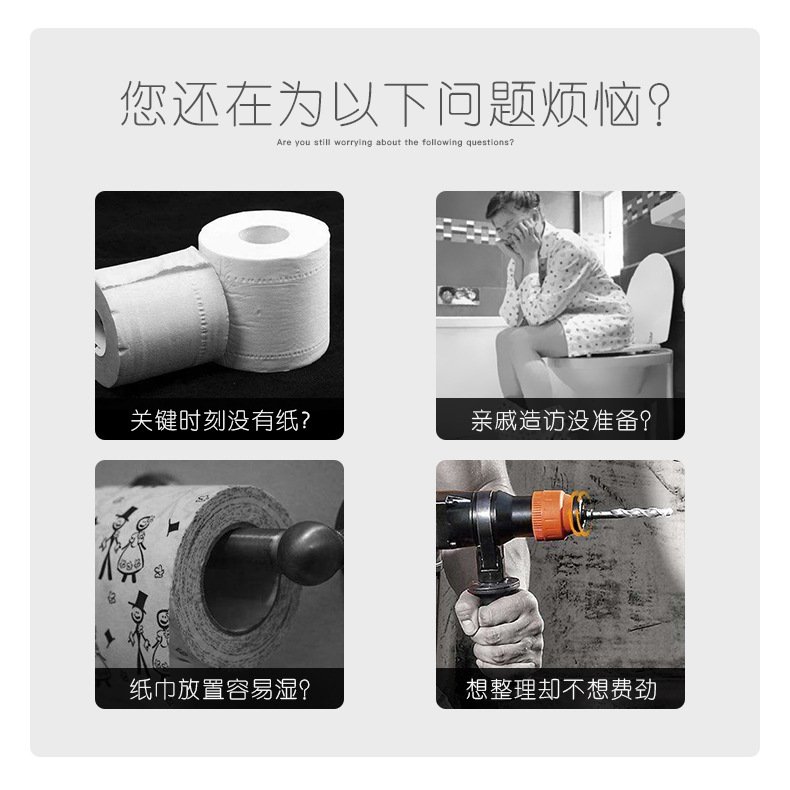 您还在为以下问题烦恼?

Are you still worrying about the following questions?

关键时刻没有纸?

亲戚造访没准备?

纸巾放置容易湿?

想整理却不想费劲