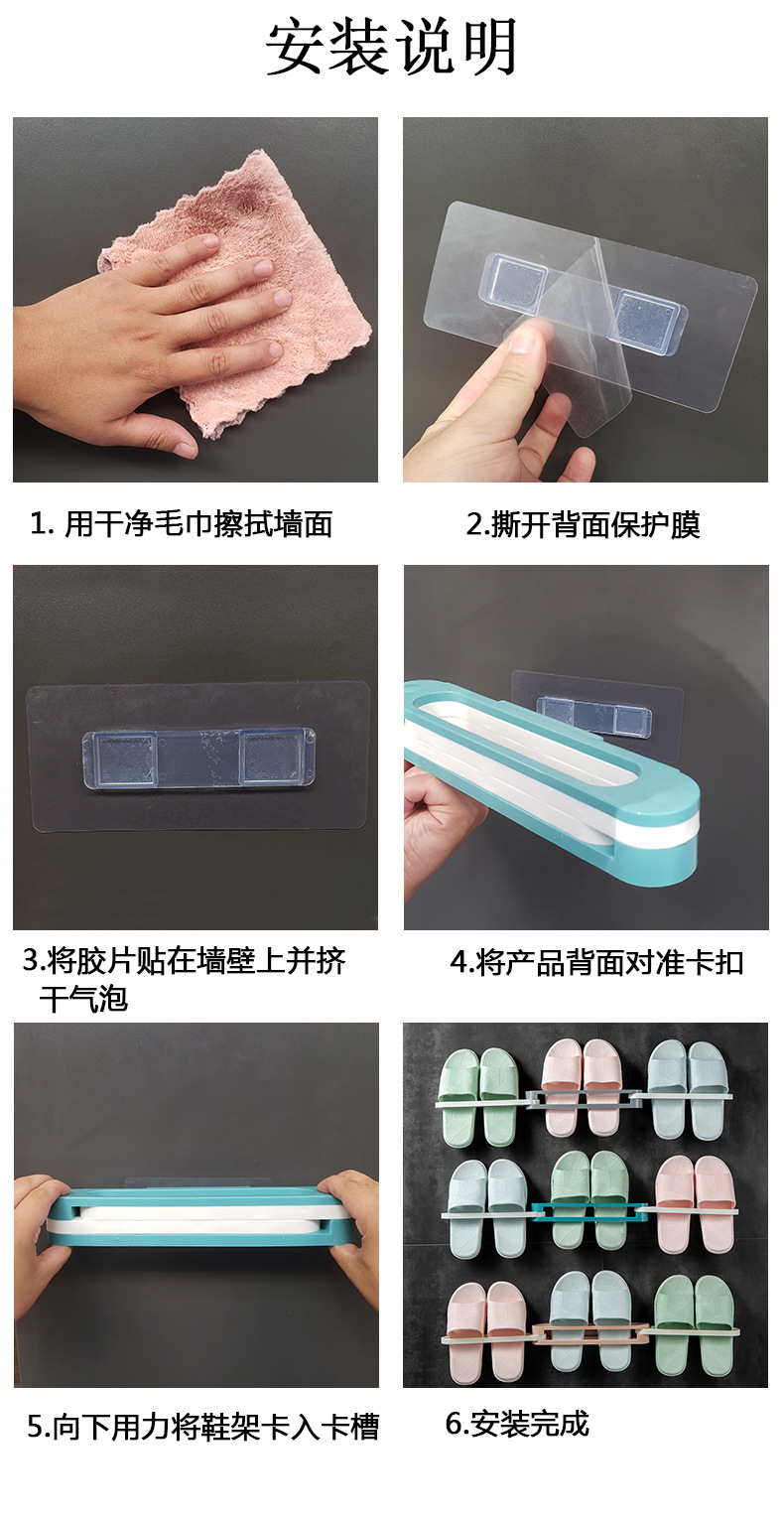 安装说明

1. 用干净毛巾擦拭墙面

2.撕开背面保护膜

3.将胶片贴在墙壁上并挤干气泡

4.将产品背面对准卡扣

5.向下用力将鞋架卡入卡槽

6.安装完成