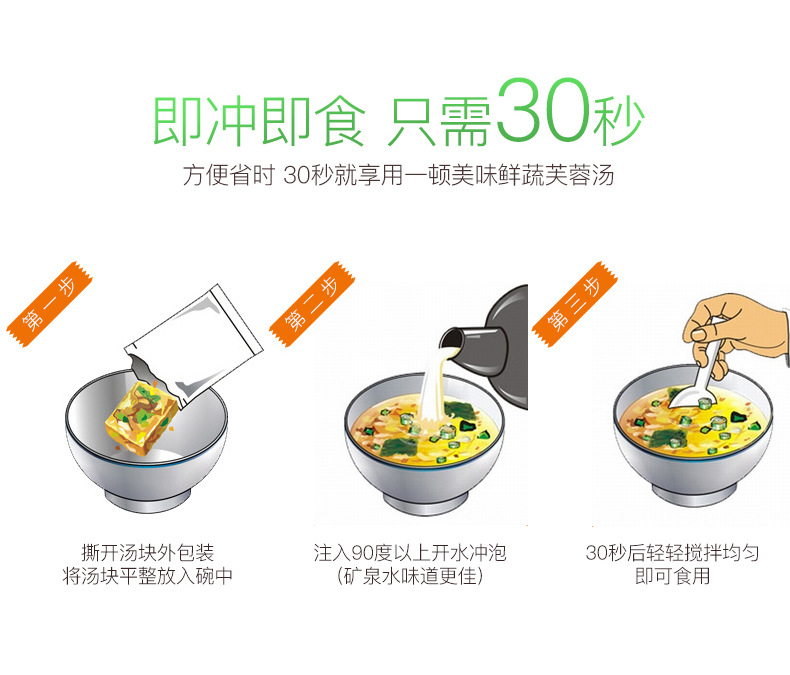 即冲即食 只需30秒

方便省时 30秒就享用一顿美味鲜蔬芙蓉汤

第一步

撕开汤块外包装
将汤块平整放入碗中

第二步

注入90度以上开水冲泡
(矿泉水味道更佳)

第三步

30秒后轻轻搅拌均匀
即可食用