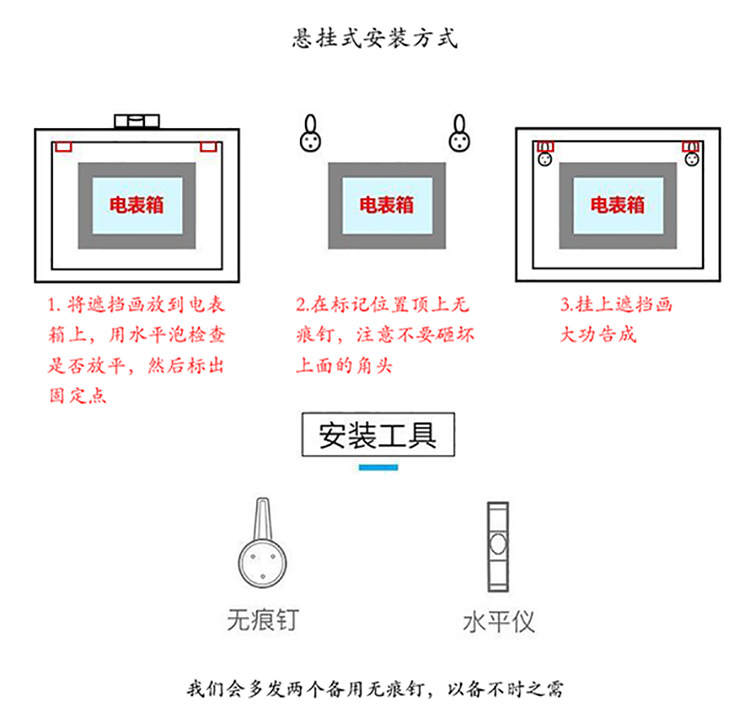 悬挂式安装方式

电表箱

电表箱

电表箱

1. 将遮挡画放到电表箱上，用水平泡检查是否放平，然后标出固定点

2.在标记位置顶上无痕钉，注意不要砸坏上面的角头

3.挂上遮挡画大功告成

安装工具

无痕钉

水平仪

我们会多发两个备用无痕钉，以备不时之需