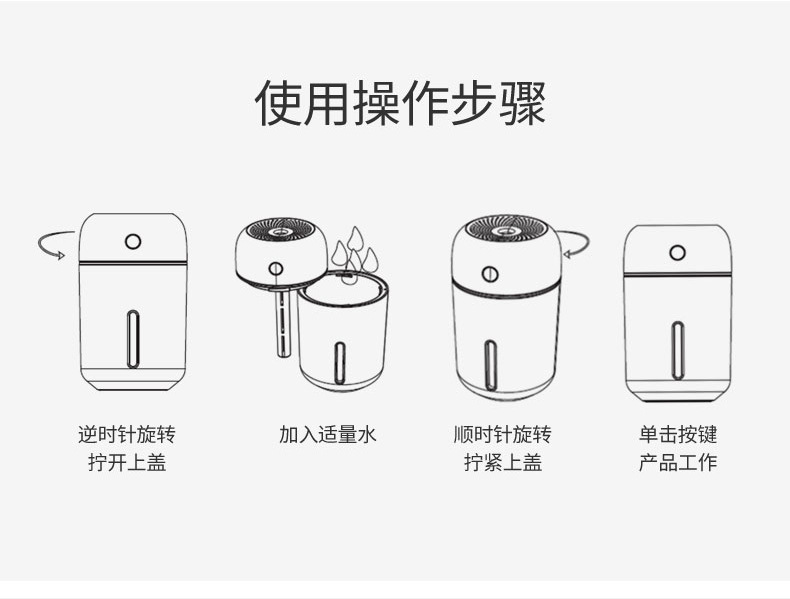 使用操作步骤

逆时针旋转
拧开上盖

加入适量水

顺时针旋转
拧紧上盖

单击按键
产品工作