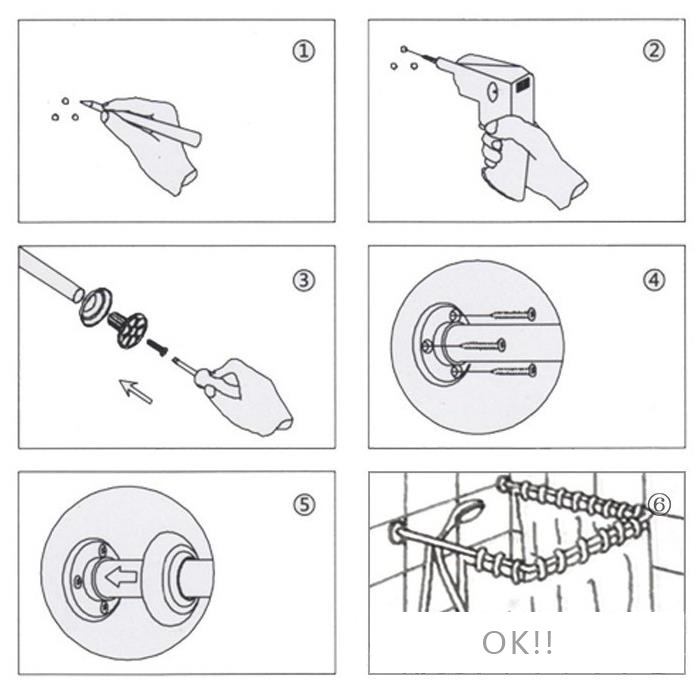 ①

②

③

④

⑤

⑥

OK!!