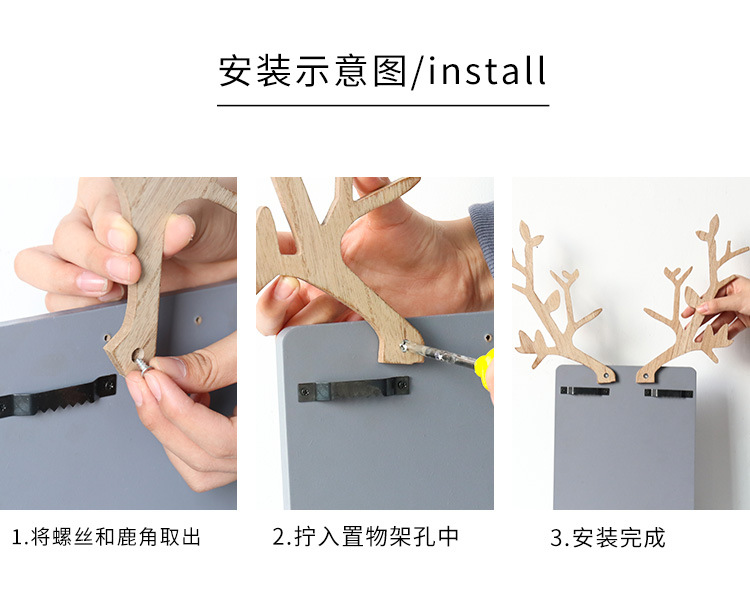 安装示意图/install

1.将螺丝和鹿角取出

2.拧入置物架孔中

3.安装完成