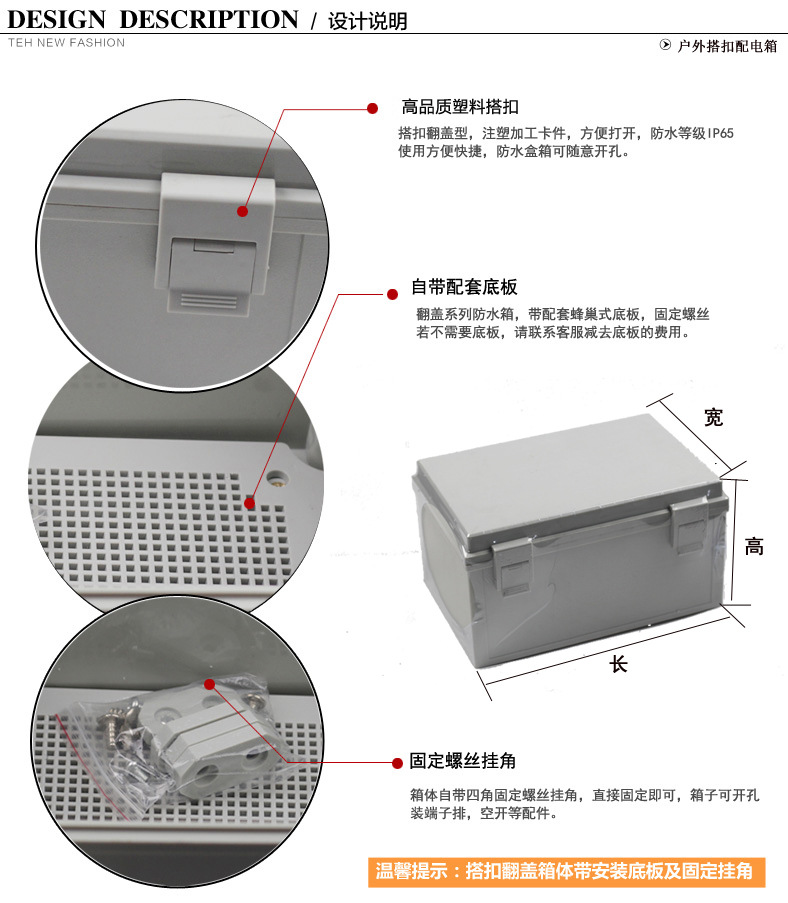 DESIGN DESCRIPTION / 设计说明
TEH NEW FASHION

户外搭扣配电箱

高品质塑料搭扣
搭扣翻盖型，注塑加工卡件，方便打开，防水等级IP65
使用方便快捷，防水盒箱可随意开孔。

自带配套底板
翻盖系列防水箱，带配套蜂巢式底板，固定螺丝
若不需要底板，请联系客服减去底板的费用。

宽
高
长

固定螺丝挂角
箱体自带四角固定螺丝挂角，直接固定即可，箱子可开孔
装端子排，空开等配件。

温馨提示：搭扣翻盖箱体带安装底板及固定挂角